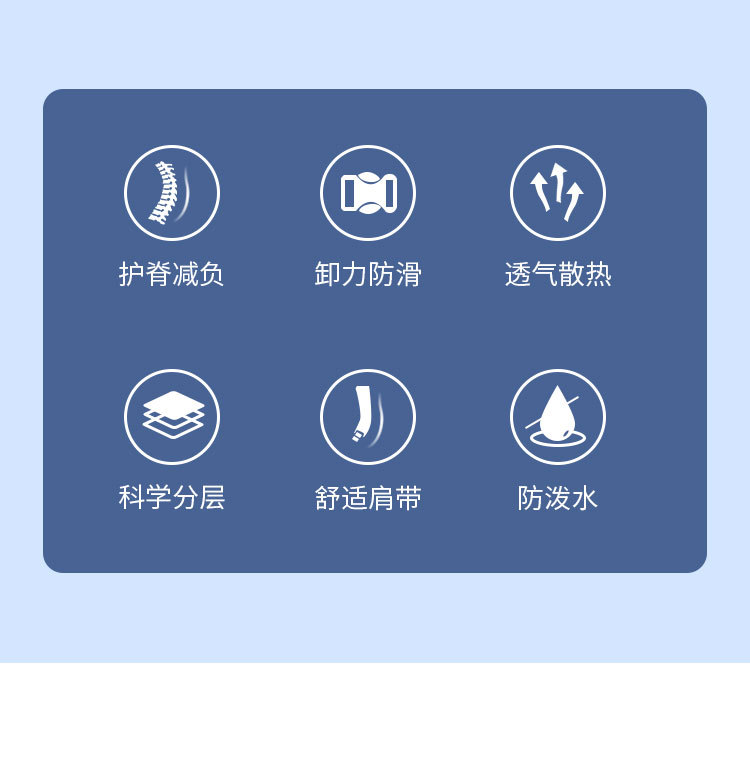 护脊减负

卸力防滑

透气散热

科学分层

舒适肩带

防泼水