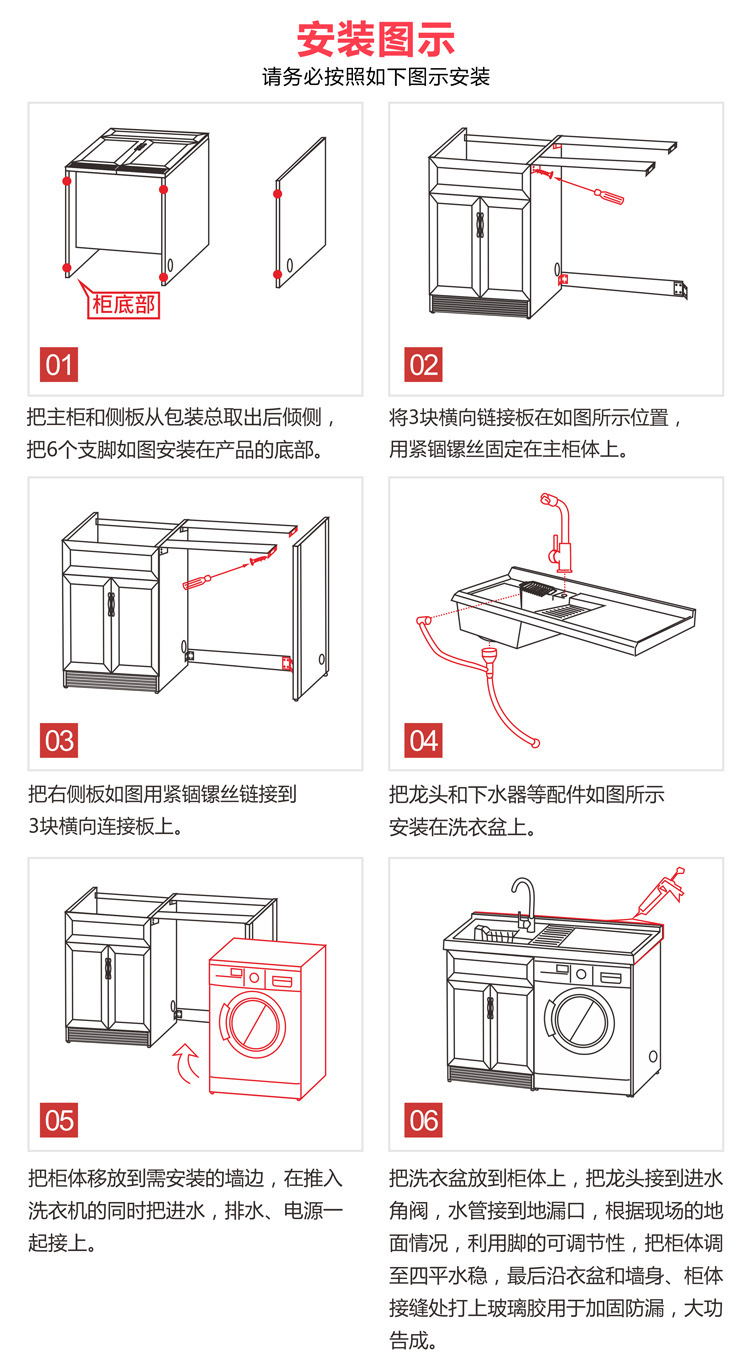 安装图示

请务必按照如下图示安装

柜底部

01

把主柜和侧板从包装总取出后倾侧，把6个支脚如图安装在产品的底部。

02

将3块横向链接板在如图所示位置，用紧锢镙丝固定在主柜体上。

03

把右侧板如图用紧锢镙丝链接到3块横向连接板上。

04

把龙头和下水器等配件如图所示安装在洗衣盆上。

05

把柜体移放到需安装的墙边，在推入洗衣机的同时把进水，排水、电源一起接上。

06

把洗衣盆放到柜体上，把龙头接到进水角阀，水管接到地漏口，根据现场的地面情况，利用脚的可调节性，把柜体调至四平水稳，最后沿衣盆和墙身、柜体接缝处打上玻璃胶用于加固防漏，大功告成。