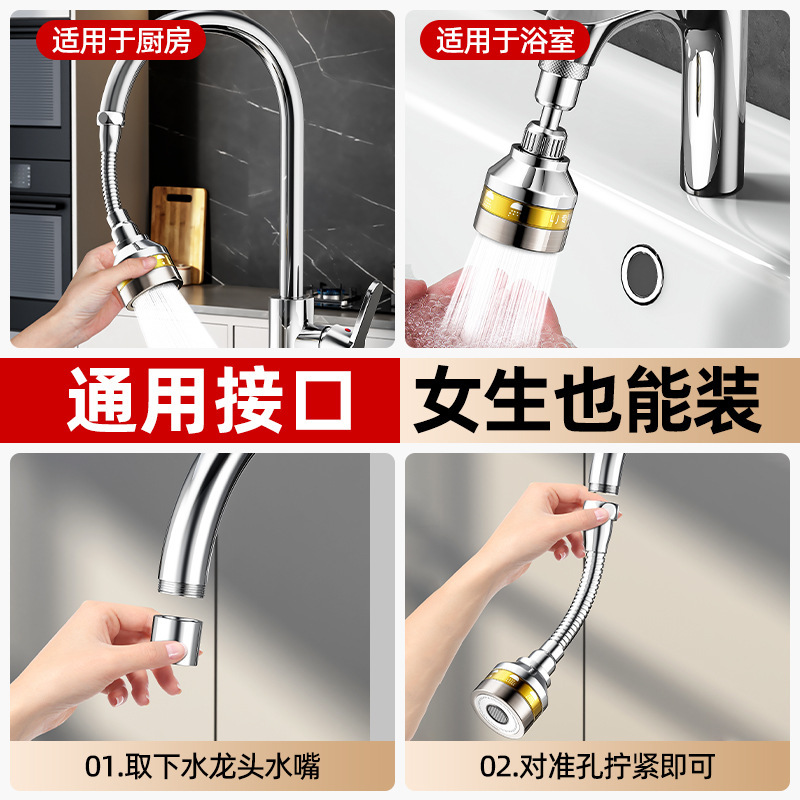 适用于厨房

适用于浴室

通用接口

女生也能装

01.取下水龙头水嘴

02.对准孔拧紧即可