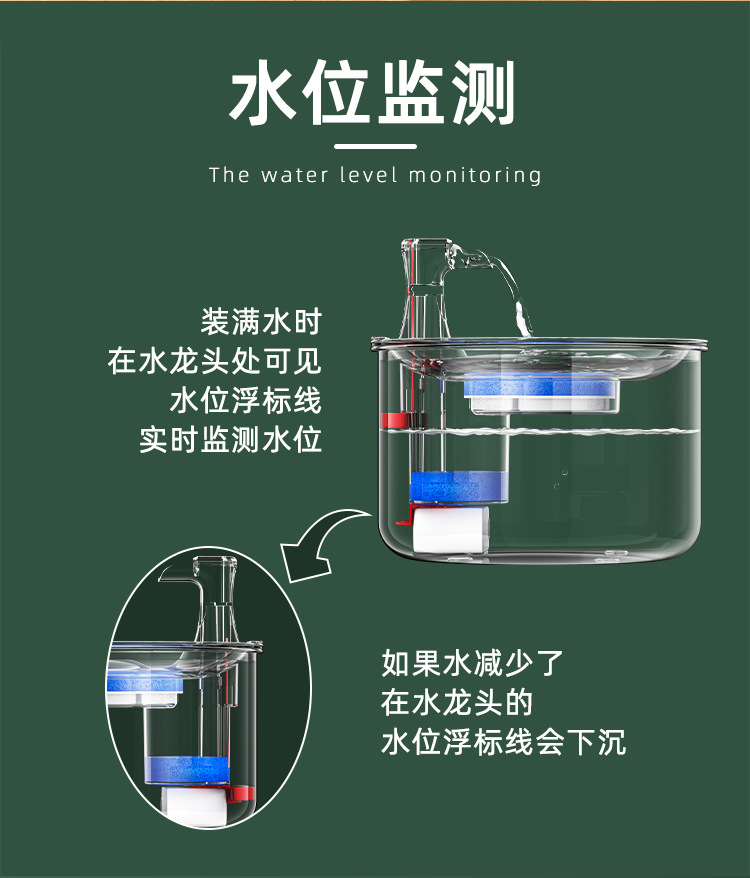 水位监测

The water level monitoring

装满水时
在水龙头处可见
水位浮标线
实时监测水位

如果水减少了
在水龙头的
水位浮标线会下沉