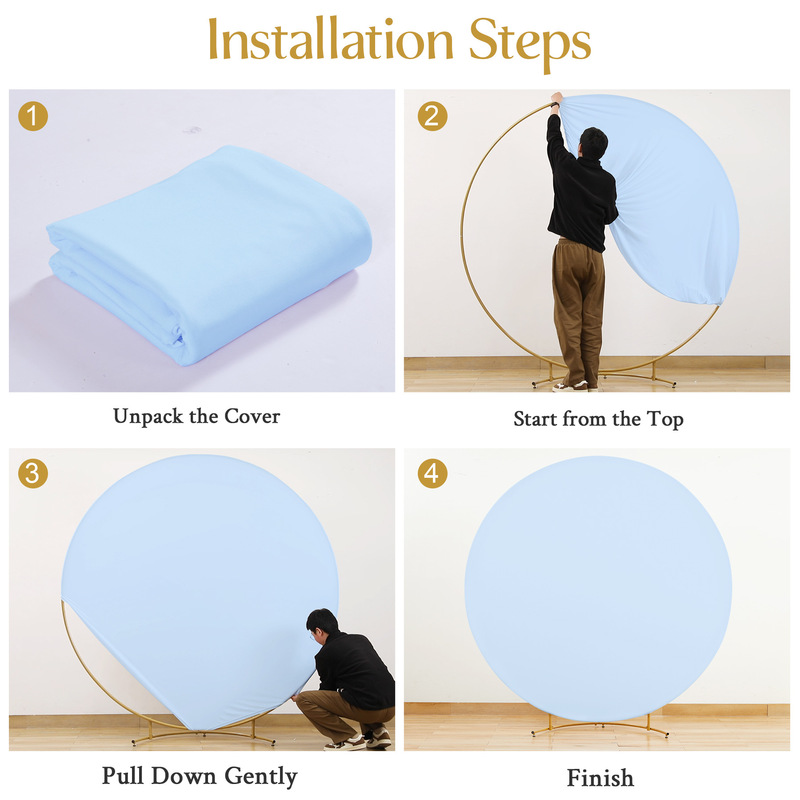 Installation Steps

1

Unpack the Cover

2

Start from the Top

3

Pull Down Gently

4

Finish