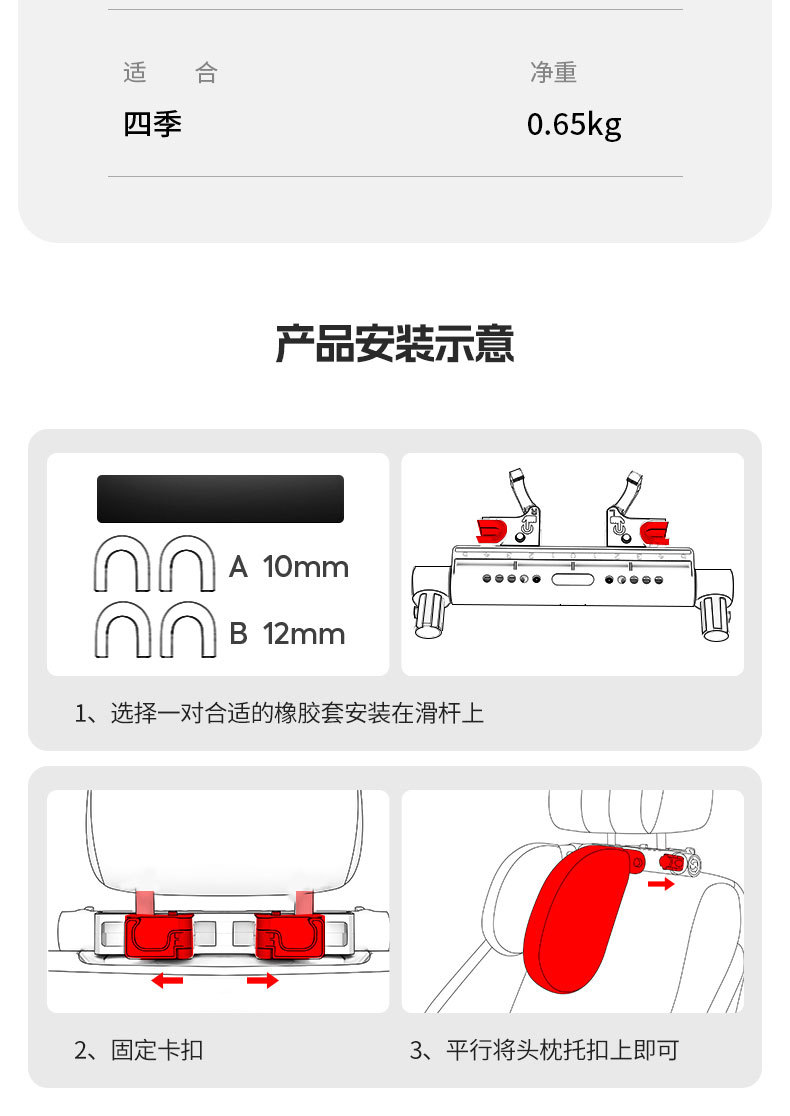 适　合
四季

净重
0.65kg

产品安装示意

A 10mm
B 12mm

1、选择一对合适的橡胶套安装在滑杆上

2、固定卡扣

3、平行将头枕托扣上即可