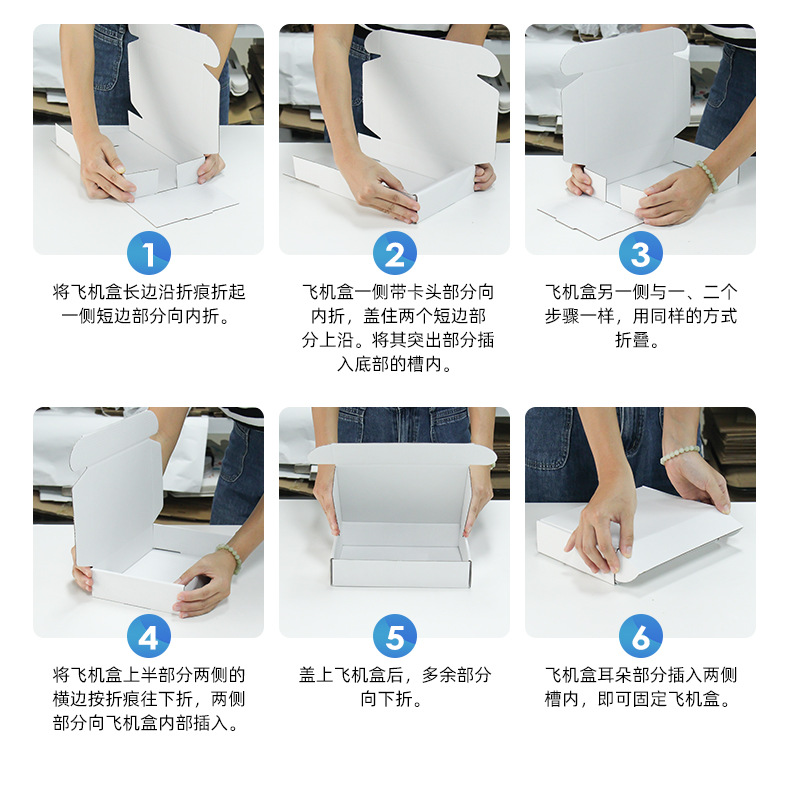 1

将飞机盒长边沿折痕折起一侧短边部分向内折。

2

飞机盒一侧带卡头部分向内折，盖住两个短边部分上沿。将其突出部分插入底部的槽内。

3

飞机盒另一侧与一、二个步骤一样，用同样的方式折叠。

4

将飞机盒上半部分两侧的横边按折痕往下折，两侧部分向飞机盒内部插入。

5

盖上飞机盒后，多余部分向下折。

6

飞机盒耳朵部分插入两侧槽内，即可固定飞机盒。