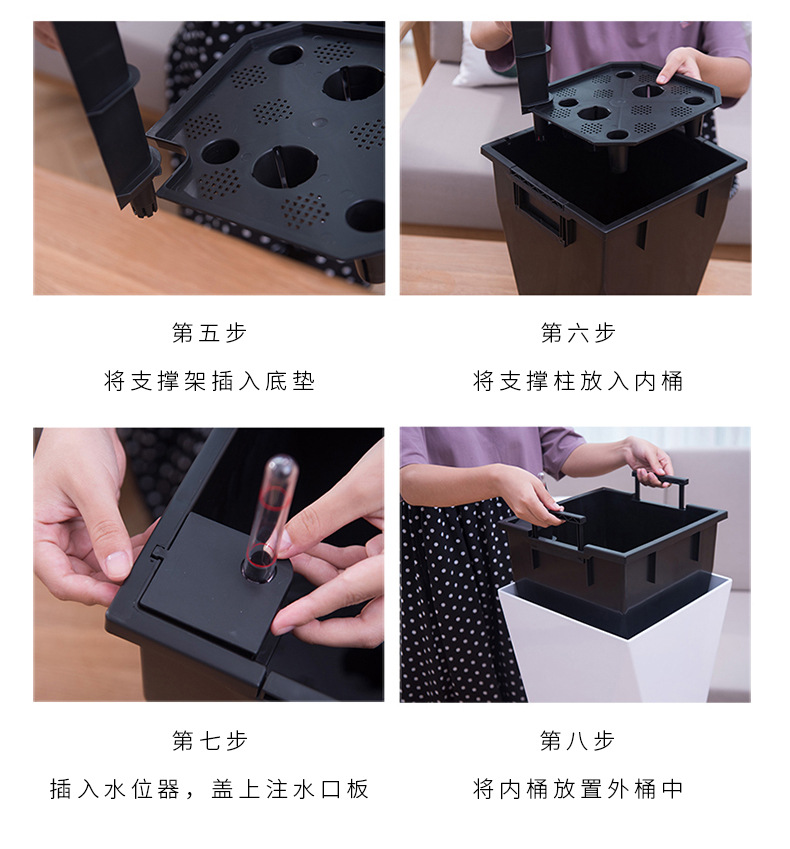 第五步

将支撑架插入底垫

第六步

将支撑柱放入内桶

第七步

插入水位器，盖上注水口板

第八步

将内桶放置外桶中