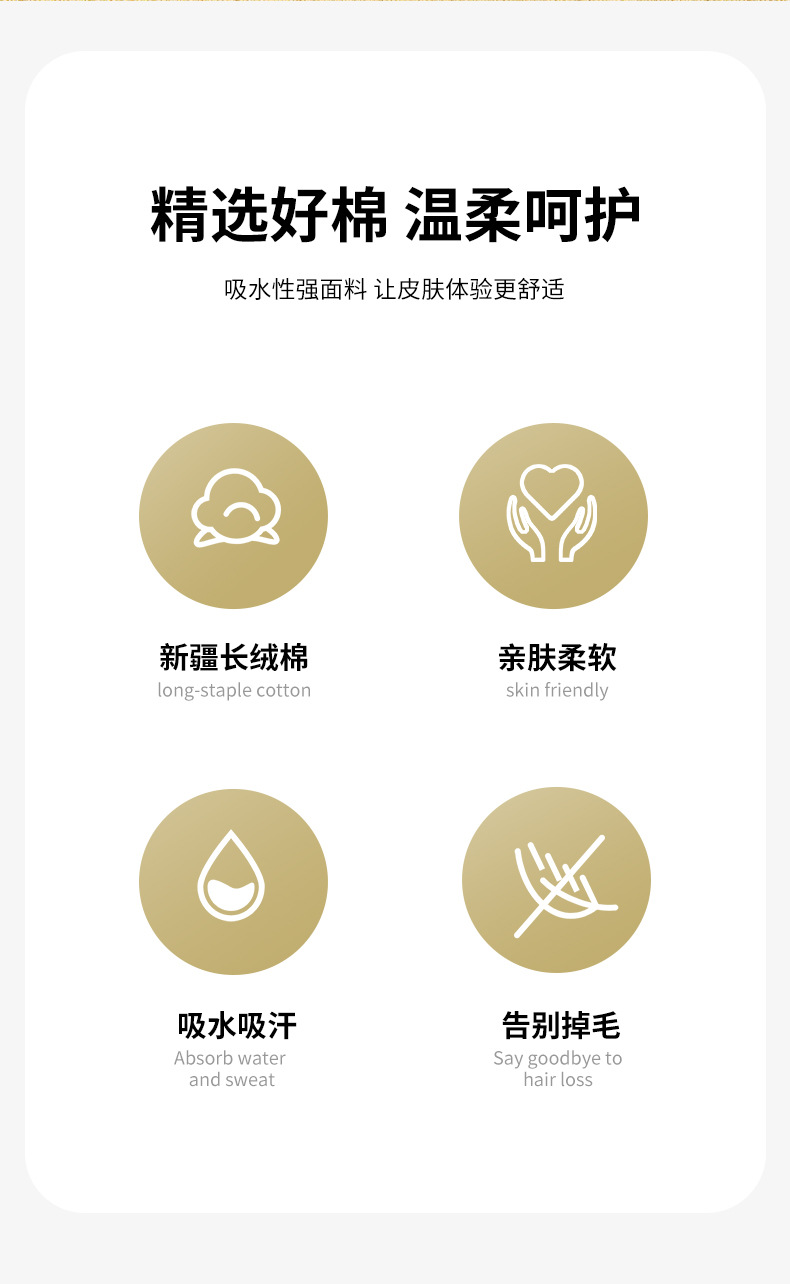 精选好棉 温柔呵护

吸水性强面料 让皮肤体验更舒适

新疆长绒棉
long-staple cotton

亲肤柔软
skin friendly

吸水吸汗
Absorb water and sweat

告别掉毛
Say goodbye to hair loss