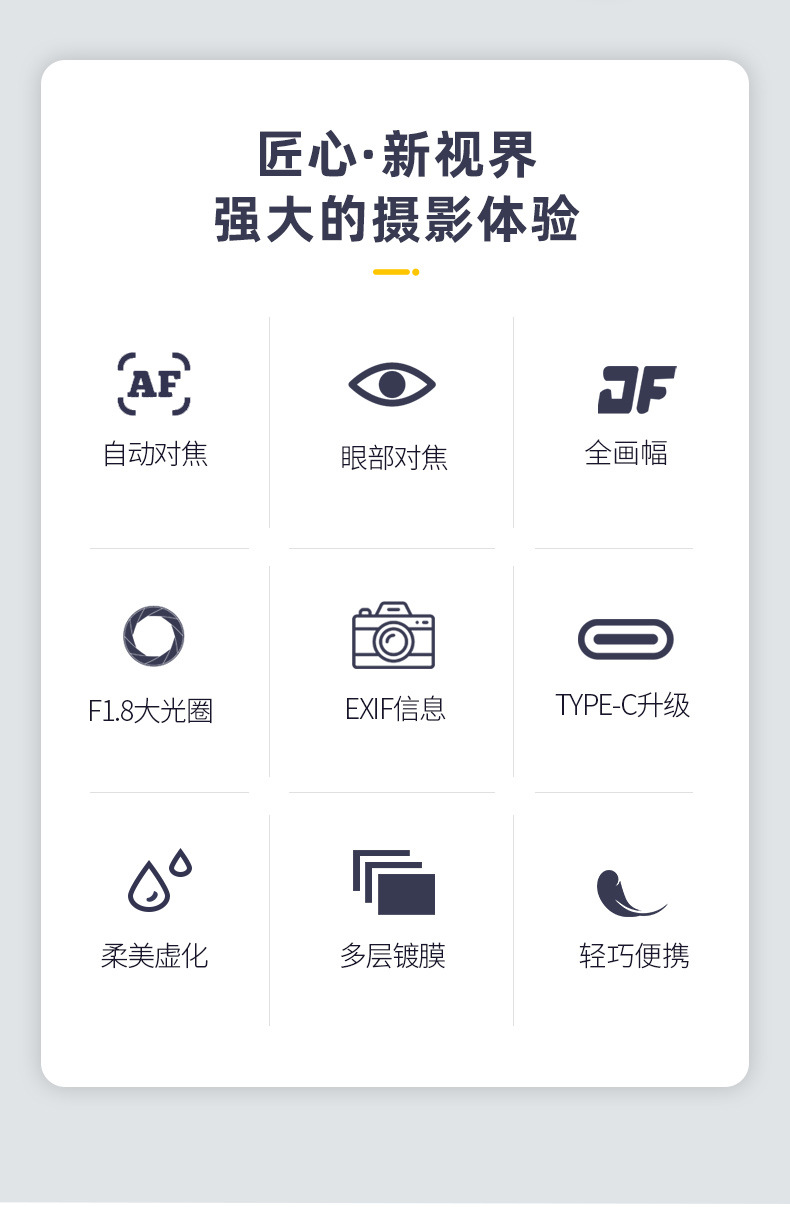 匠心·新视界
强大的摄影体验

AF
自动对焦

眼部对焦

JF
全画幅

F1.8大光圈

EXIF信息

TYPE-C升级

柔美虚化

多层镀膜

轻巧便携