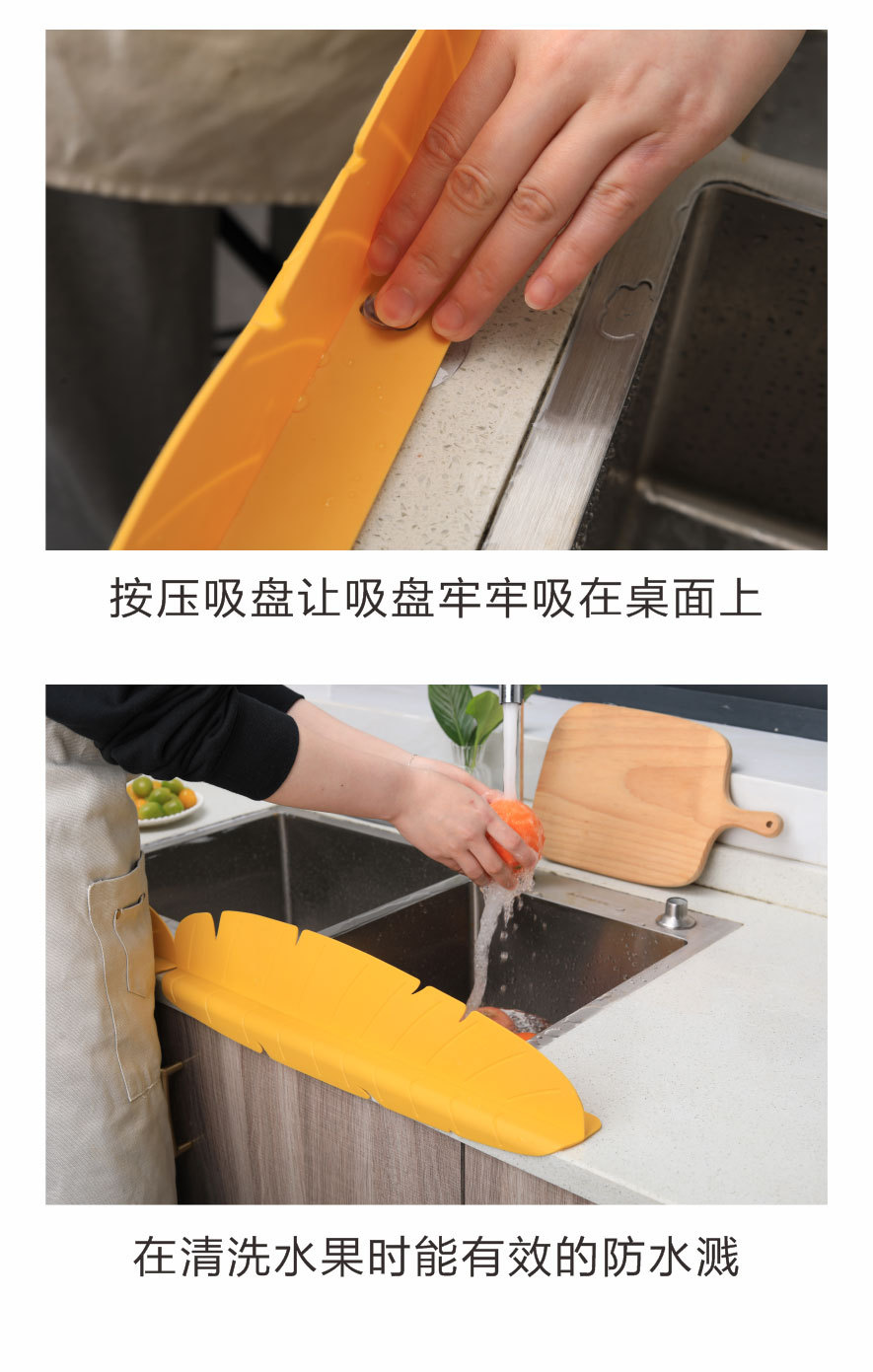 按压吸盘让吸盘牢牢吸在桌面上

在清洗水果时能有效的防水溅