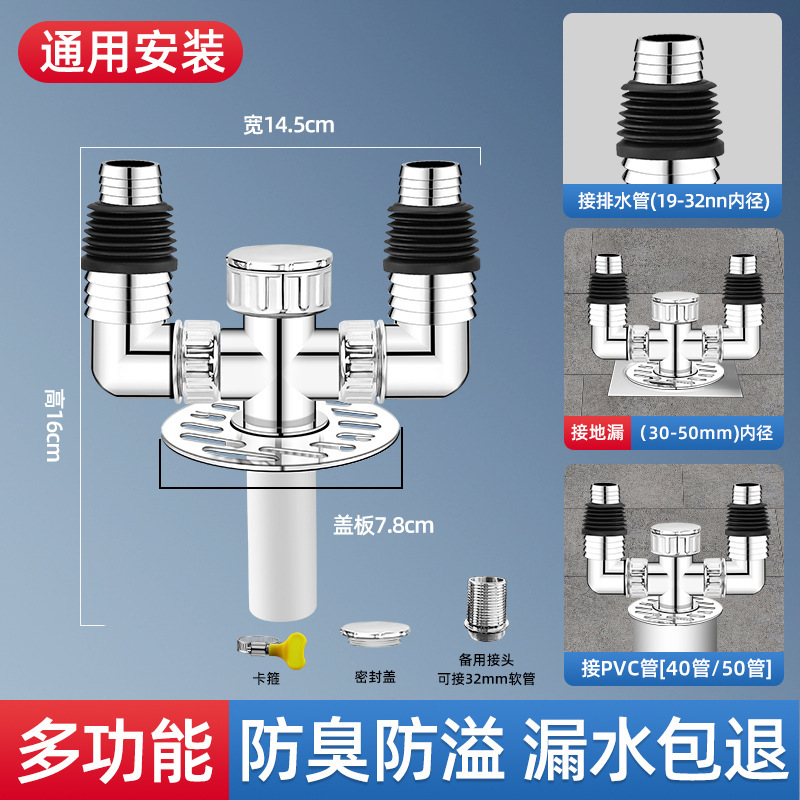 通用安装

宽14.5cm

高16cm

盖板7.8cm

卡箍

密封盖

备用接头
可接32mm软管

接排水管(19-32nn内径)

接地漏 (30-50mm)内径

接PVC管[40管/50管]

多功能 防臭防溢 漏水包退