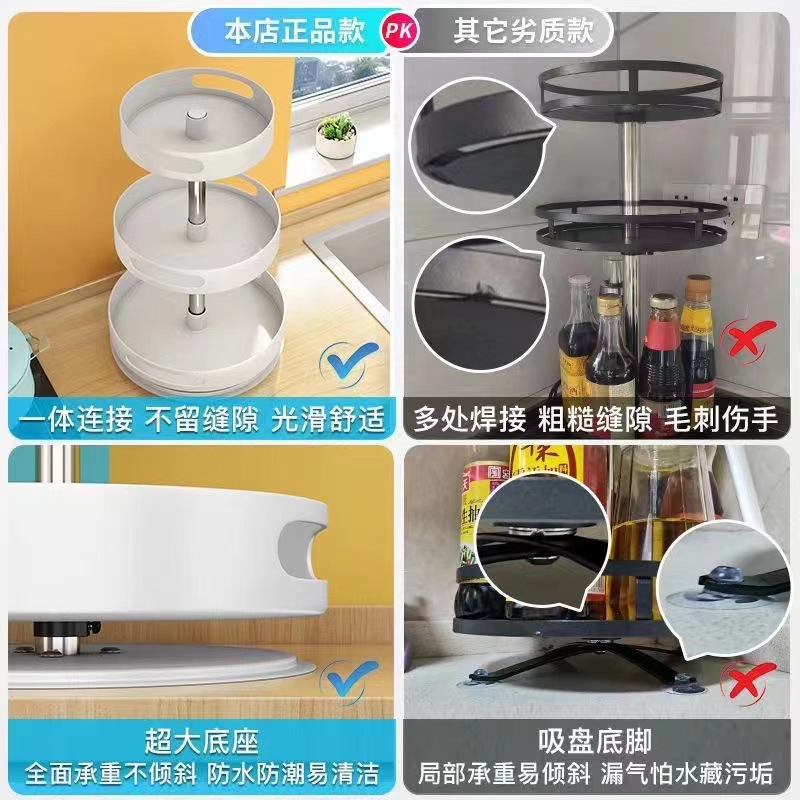 本店正品款

PK

其它劣质款

一体连接 不留缝隙 光滑舒适

多处焊接 粗糙缝隙 毛刺伤手

超大底座

全面承重不倾斜 防水防潮易清洁

吸盘底脚

局部承重易倾斜 漏气怕水藏污垢