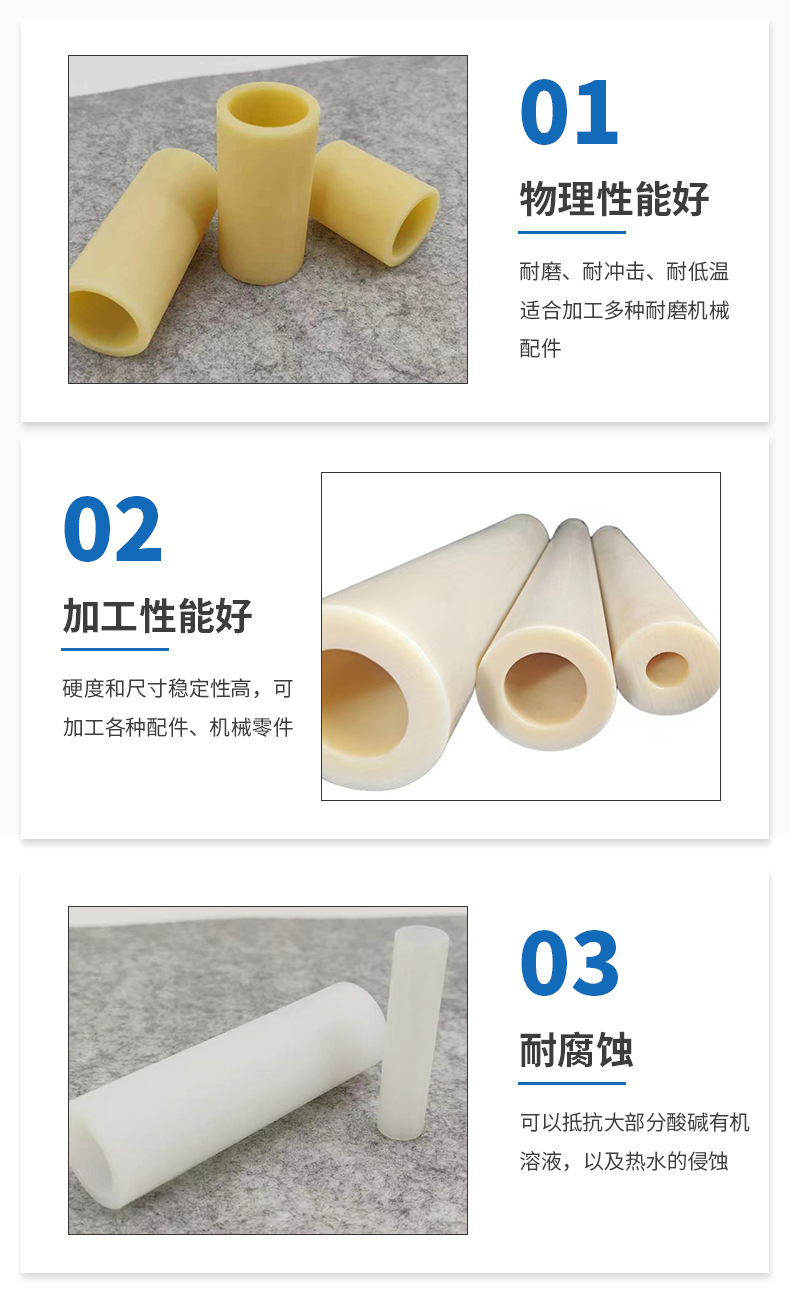 01

物理性能好

耐磨、耐冲击、耐低温适合加工多种耐磨机械配件

02

加工性能好

硬度和尺寸稳定性高，可加工各种配件、机械零件

03

耐腐蚀

可以抵抗大部分酸碱有机溶液，以及热水的侵蚀