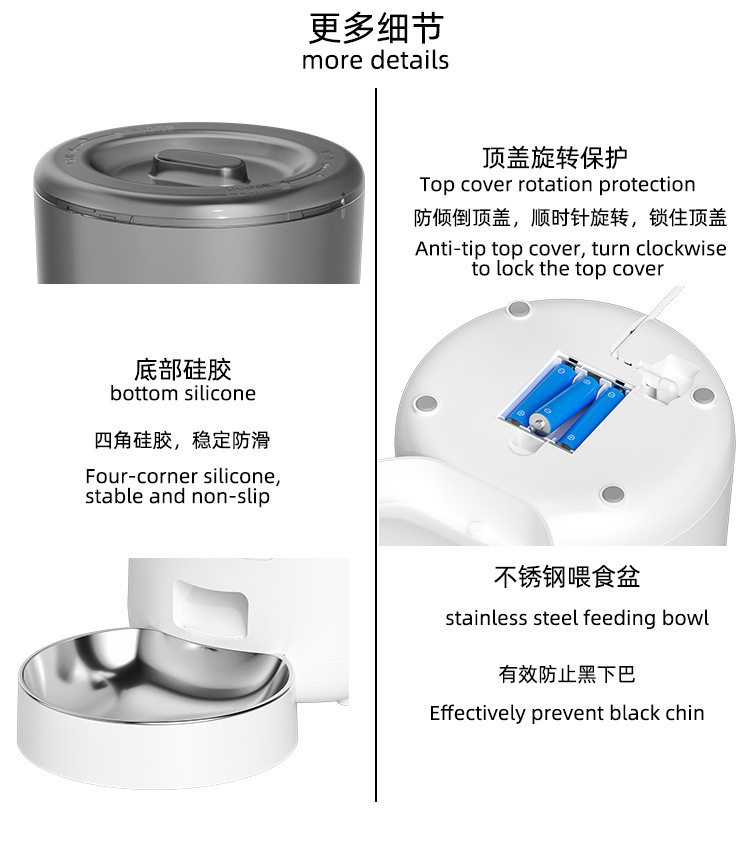 更多细节
more details

底部硅胶
bottom silicone

四角硅胶，稳定防滑

Four-corner silicone, stable and non-slip

顶盖旋转保护
Top cover rotation protection

防倾倒顶盖，顺时针旋转，锁住顶盖

Anti-tip top cover, turn clockwise to lock the top cover

不锈钢喂食盆
stainless steel feeding bowl

有效防止黑下巴

Effectively prevent black chin