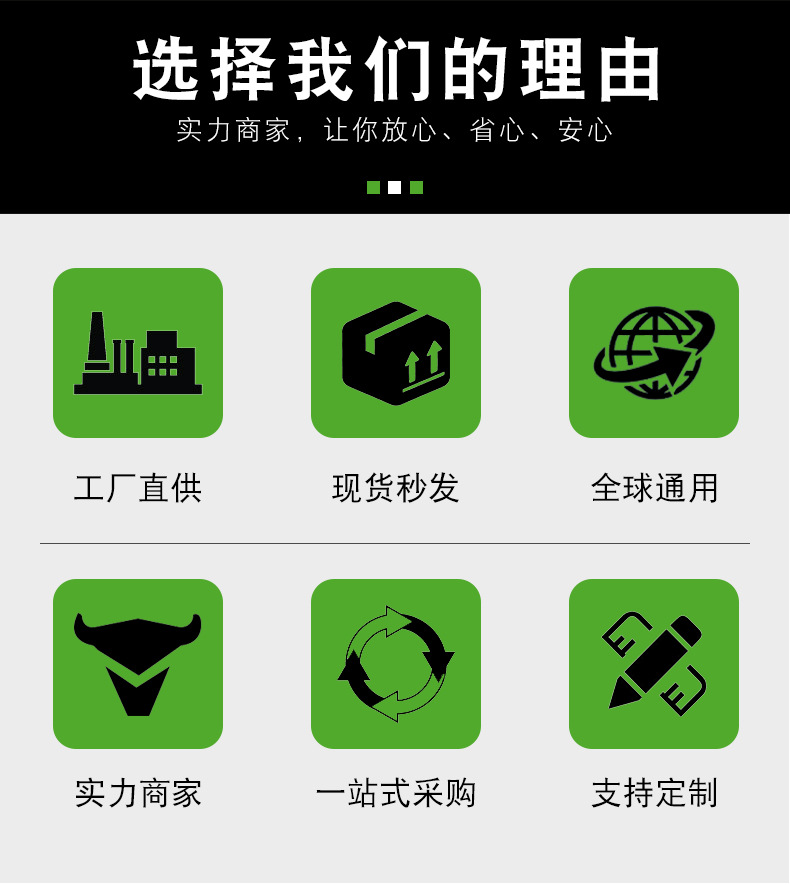 选择我们的理由

实力商家，让你放心、省心、安心

工厂直供

现货秒发

全球通用

实力商家

一站式采购

支持定制