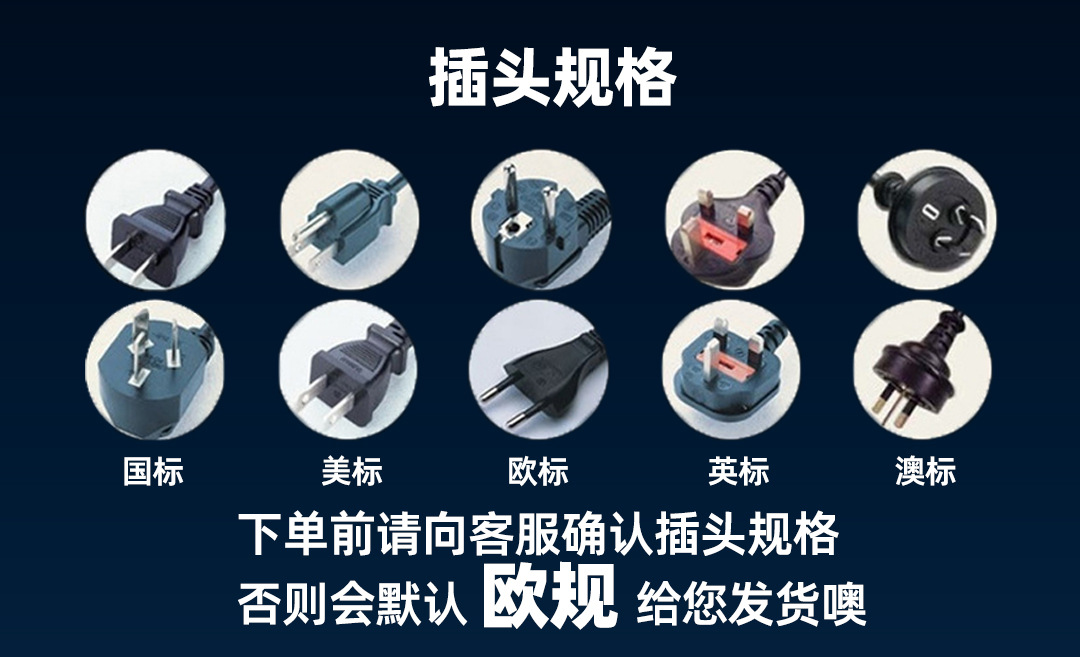 插头规格

国标　美标　欧标　英标　澳标

下单前请向客服确认插头规格
否则会默认 欧规 给您发货噢