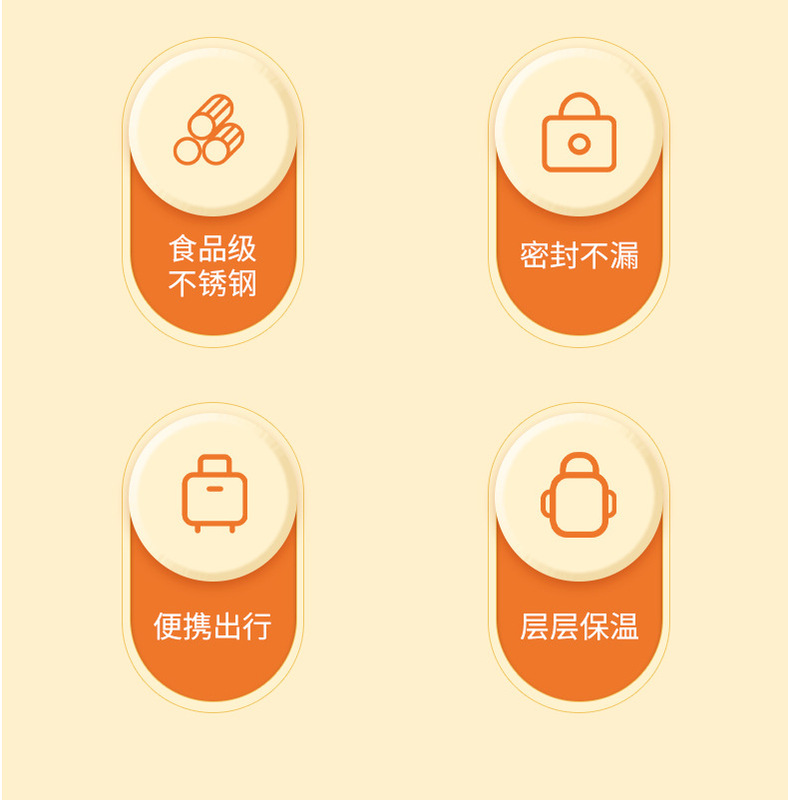 食品级
不锈钢

密封不漏

便携出行

层层保温