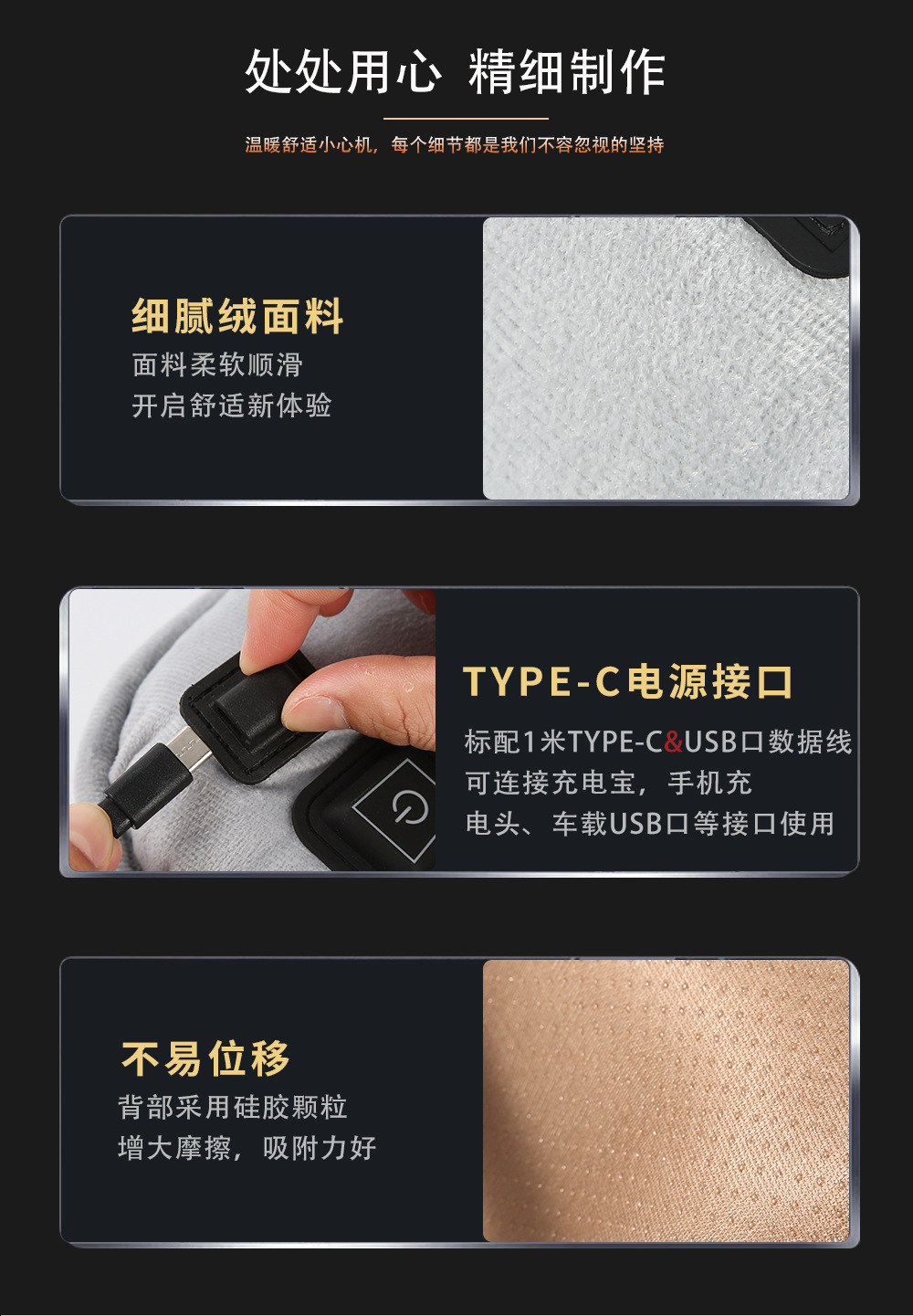 处处用心 精细制作

温暖舒适小心机，每个细节都是我们不容忽视的坚持

细腻绒面料

面料柔软顺滑
开启舒适新体验

TYPE-C电源接口

标配1米TYPE-C&USB口数据线
可连接充电宝，手机充
电头、车载USB口等接口使用

不易位移

背部采用硅胶颗粒
增大摩擦，吸附力好