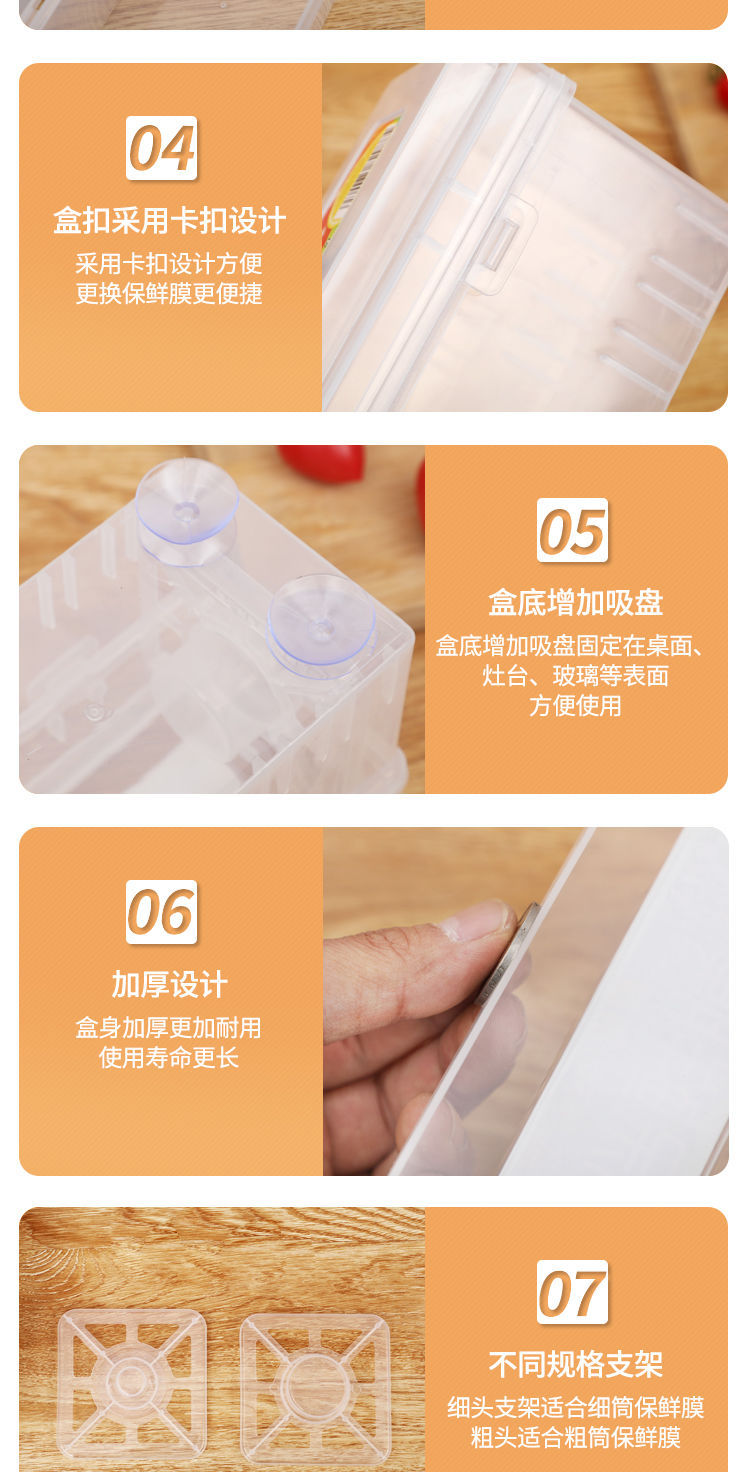 04

盒扣采用卡扣设计

采用卡扣设计方便
更换保鲜膜更便捷

05

盒底增加吸盘

盒底增加吸盘固定在桌面、
灶台、玻璃等表面
方便使用

06

加厚设计

盒身加厚更加耐用
使用寿命更长

07

不同规格支架

细头支架适合细筒保鲜膜
粗头适合粗筒保鲜膜