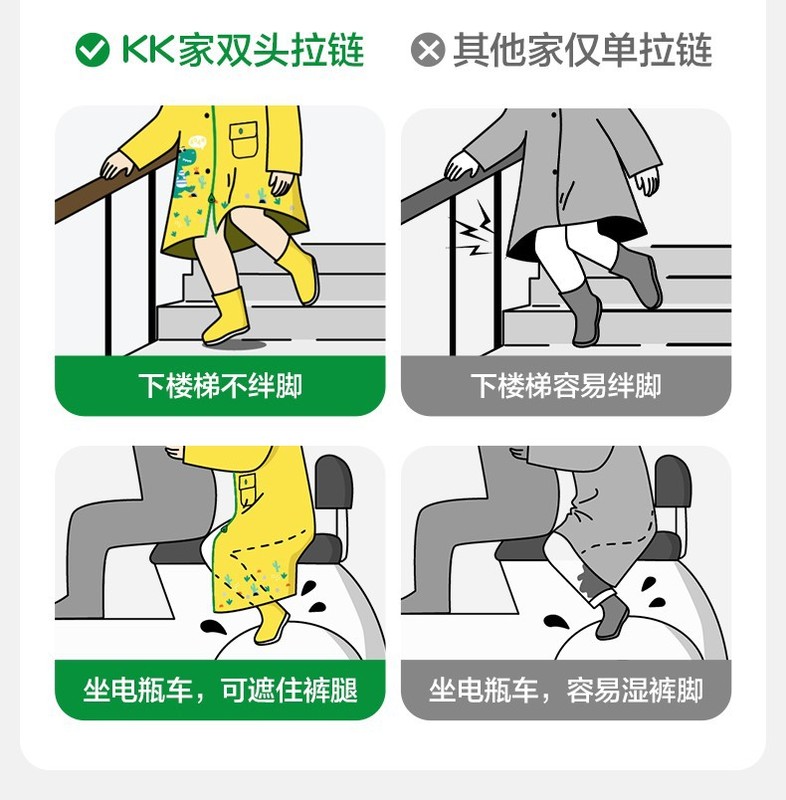 KK家双头拉链

其他家仅单拉链

下楼梯不绊脚

下楼梯容易绊脚

坐电瓶车，可遮住裤腿

坐电瓶车，容易湿裤脚