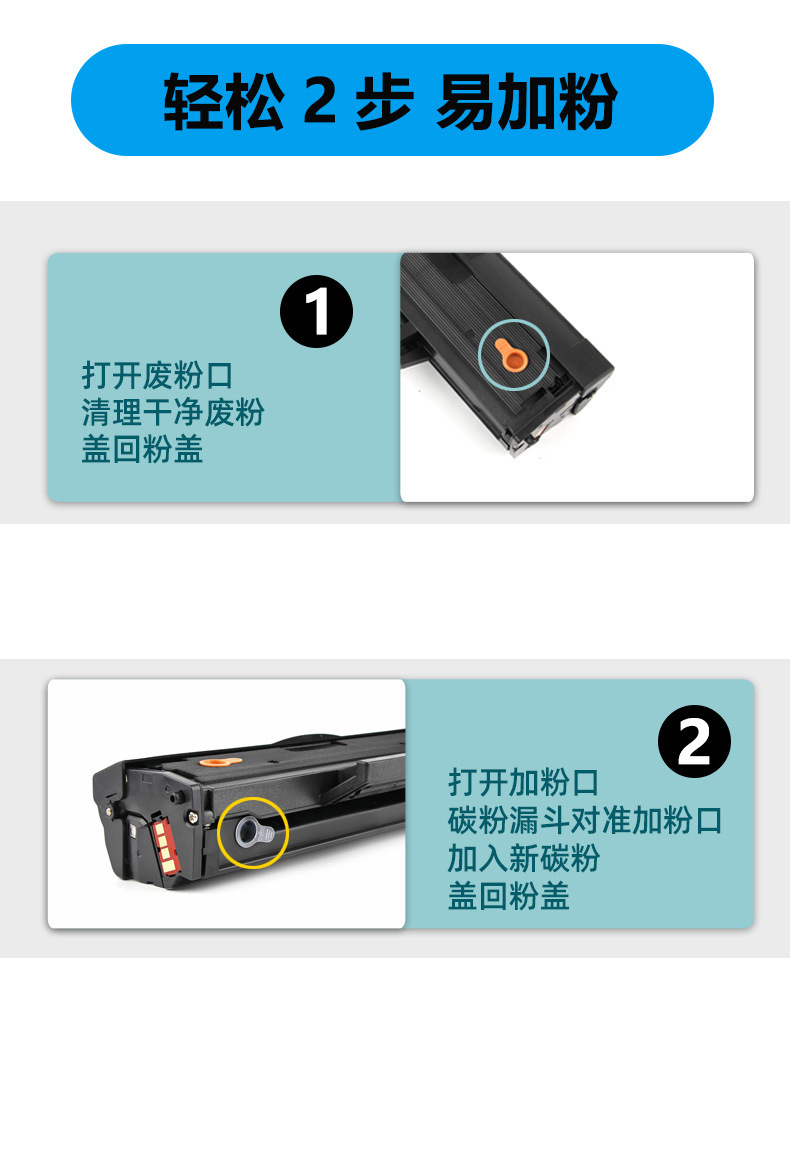 轻松 2 步 易加粉

1

打开废粉口
清理干净废粉
盖回粉盖

2

打开加粉口
碳粉漏斗对准加粉口
加入新碳粉
盖回粉盖