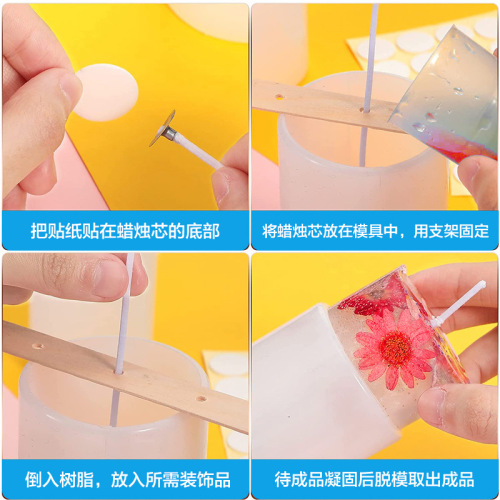 把贴纸贴在蜡烛芯的底部

将蜡烛芯放在模具中，用支架固定

倒入树脂，放入所需装饰品

待成品凝固后脱模取出成品