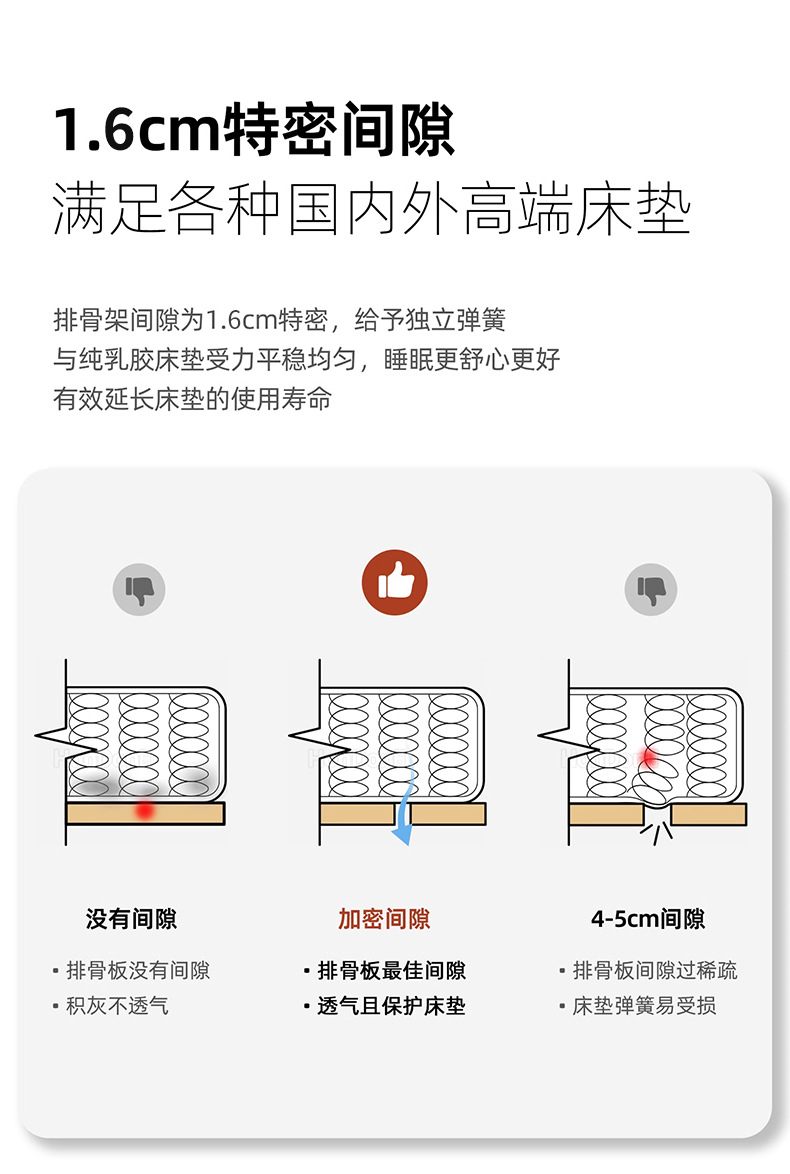 1.6cm特密间隙
满足各种国内外高端床垫

排骨架间隙为1.6cm特密，给予独立弹簧
与纯乳胶床垫受力平稳均匀，睡眠更舒心更好
有效延长床垫的使用寿命

没有间隙
• 排骨板没有间隙
• 积灰不透气

加密间隙
• 排骨板最佳间隙
• 透气且保护床垫

4-5cm间隙
• 排骨板间隙过稀疏
• 床垫弹簧易受损