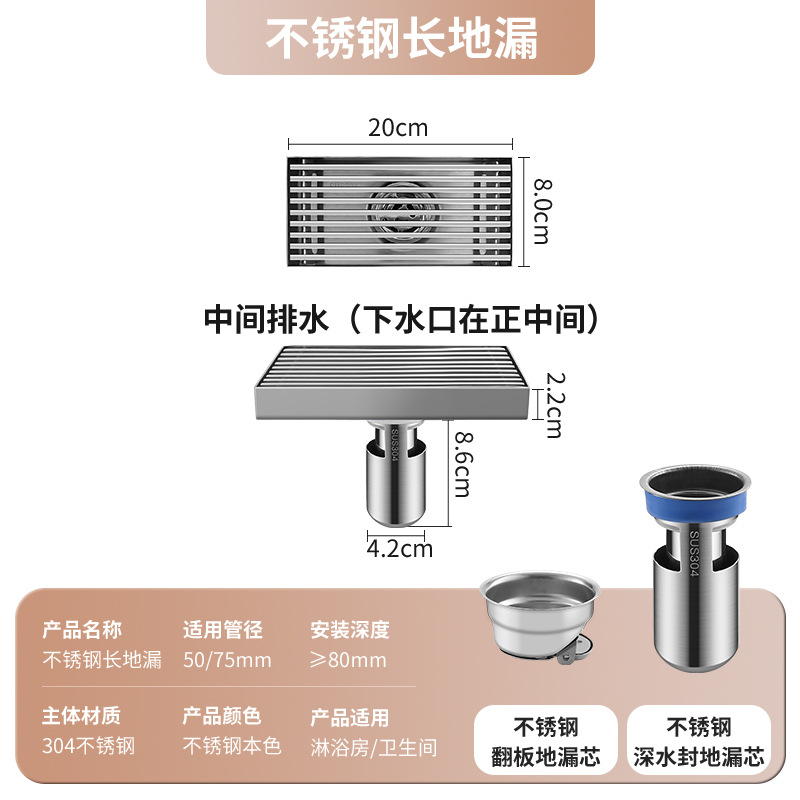 不锈钢长地漏

20cm

8.0cm

中间排水（下水口在正中间）

2.2cm

SUS304

8.6cm

4.2cm

SUS304

产品名称
不锈钢长地漏

适用管径
50/75mm

安装深度
≥80mm

主体材质
304不锈钢

产品颜色
不锈钢本色

产品适用
淋浴房/卫生间

不锈钢
翻板地漏芯

不锈钢
深水封地漏芯