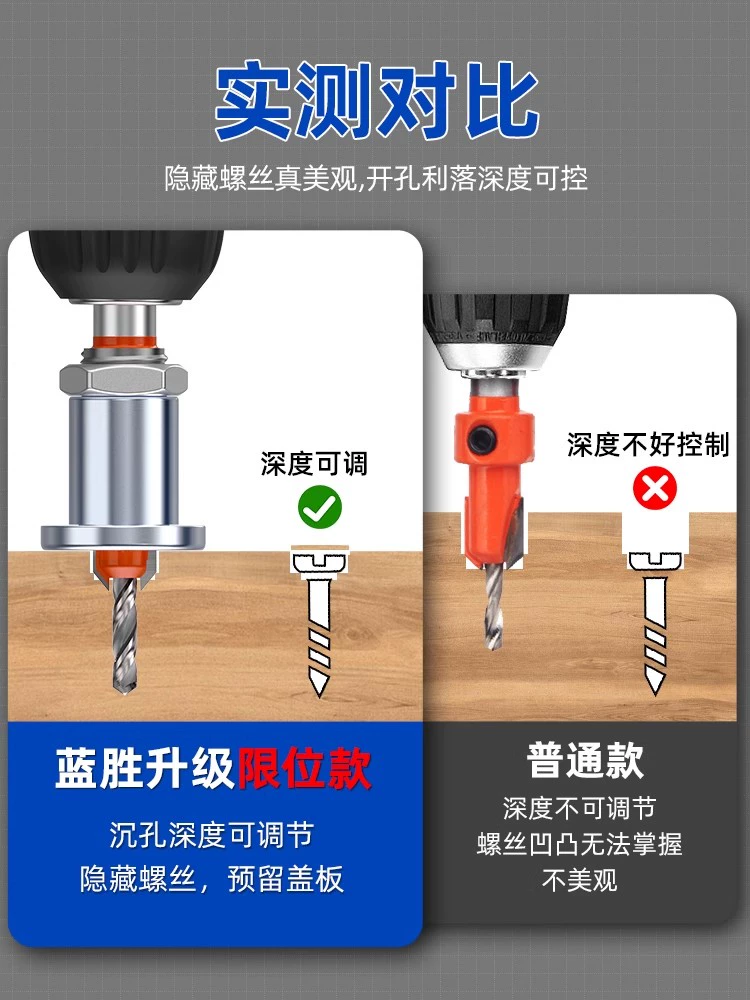 实测对比

隐藏螺丝真美观,开孔利落深度可控

深度可调

蓝胜升级限位款

沉孔深度可调节
隐藏螺丝，预留盖板

深度不好控制

普通款

深度不可调节
螺丝凹凸无法掌握
不美观