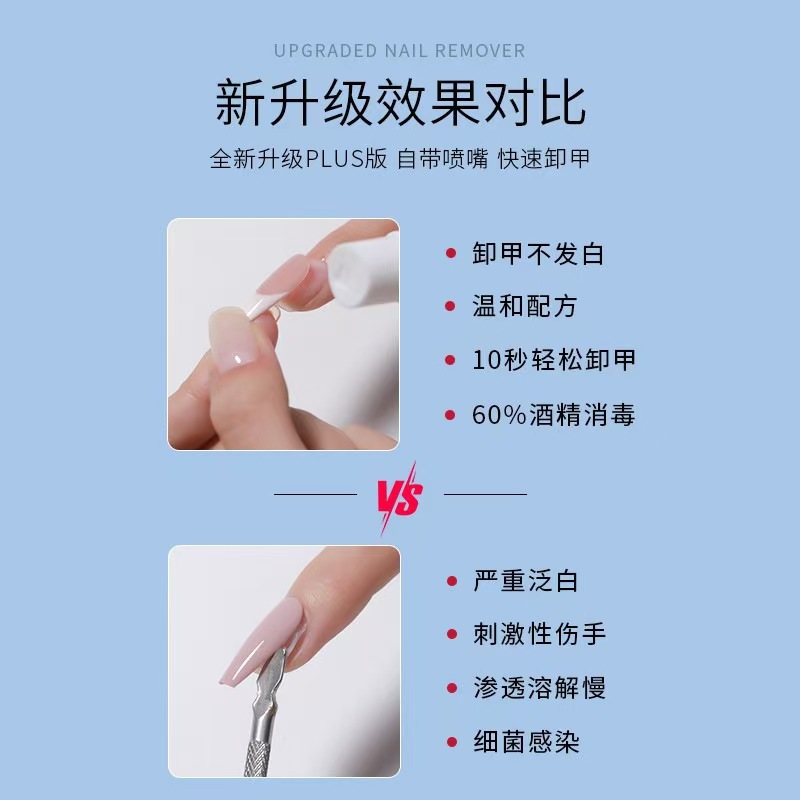 UPGRADED NAIL REMOVER

新升级效果对比

全新升级PLUS版 自带喷嘴 快速卸甲

• 卸甲不发白
• 温和配方
• 10秒轻松卸甲
• 60%酒精消毒

VS

• 严重泛白
• 刺激性伤手
• 渗透溶解慢
• 细菌感染