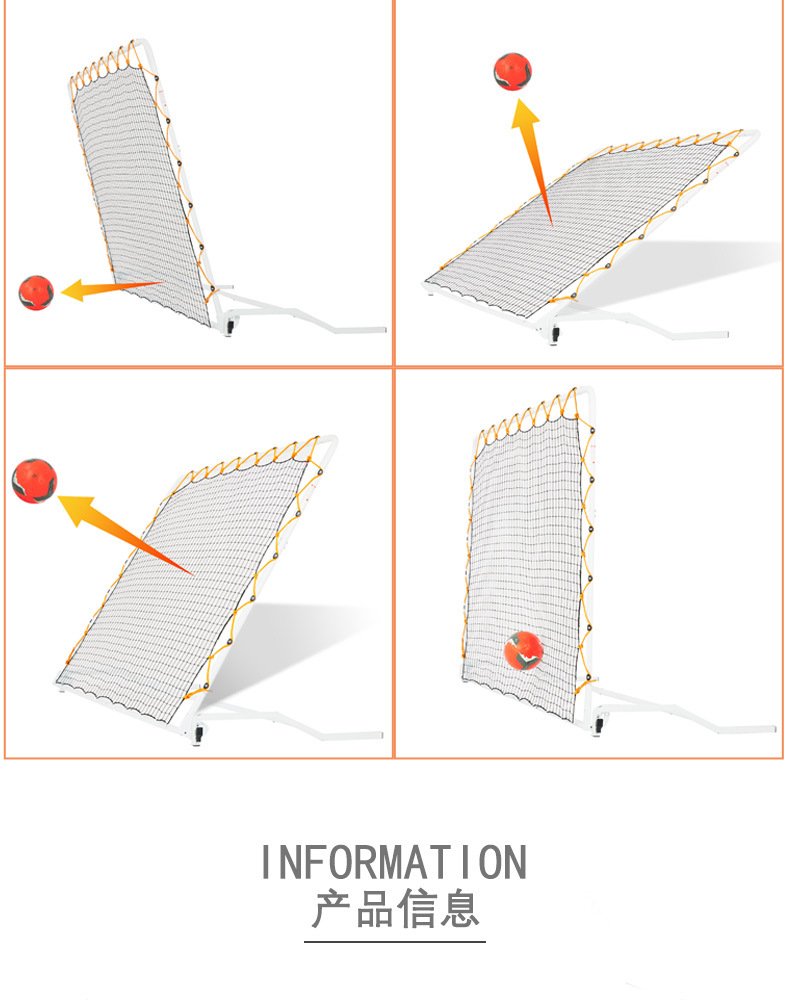 INFORMATION
产品信息