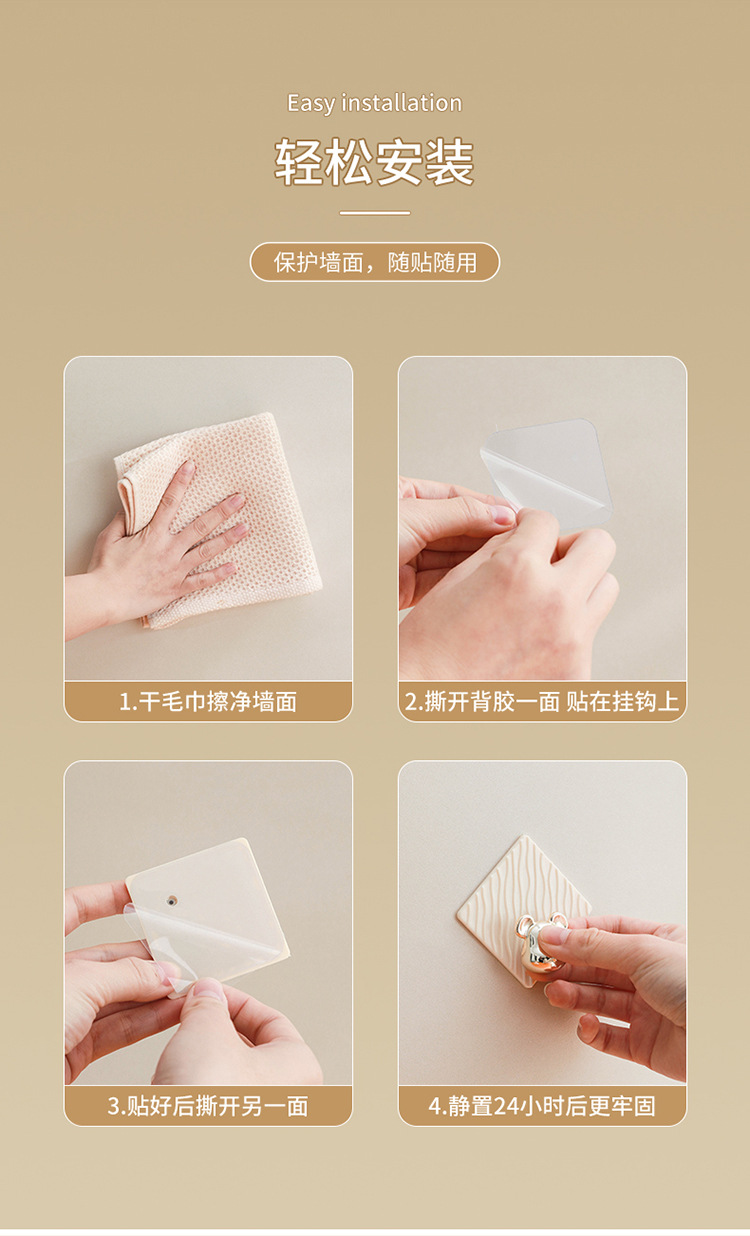 Easy installation

轻松安装

保护墙面，随贴随用

1.干毛巾擦净墙面

2.撕开背胶一面 贴在挂钩上

3.贴好后撕开另一面

4.静置24小时后更牢固