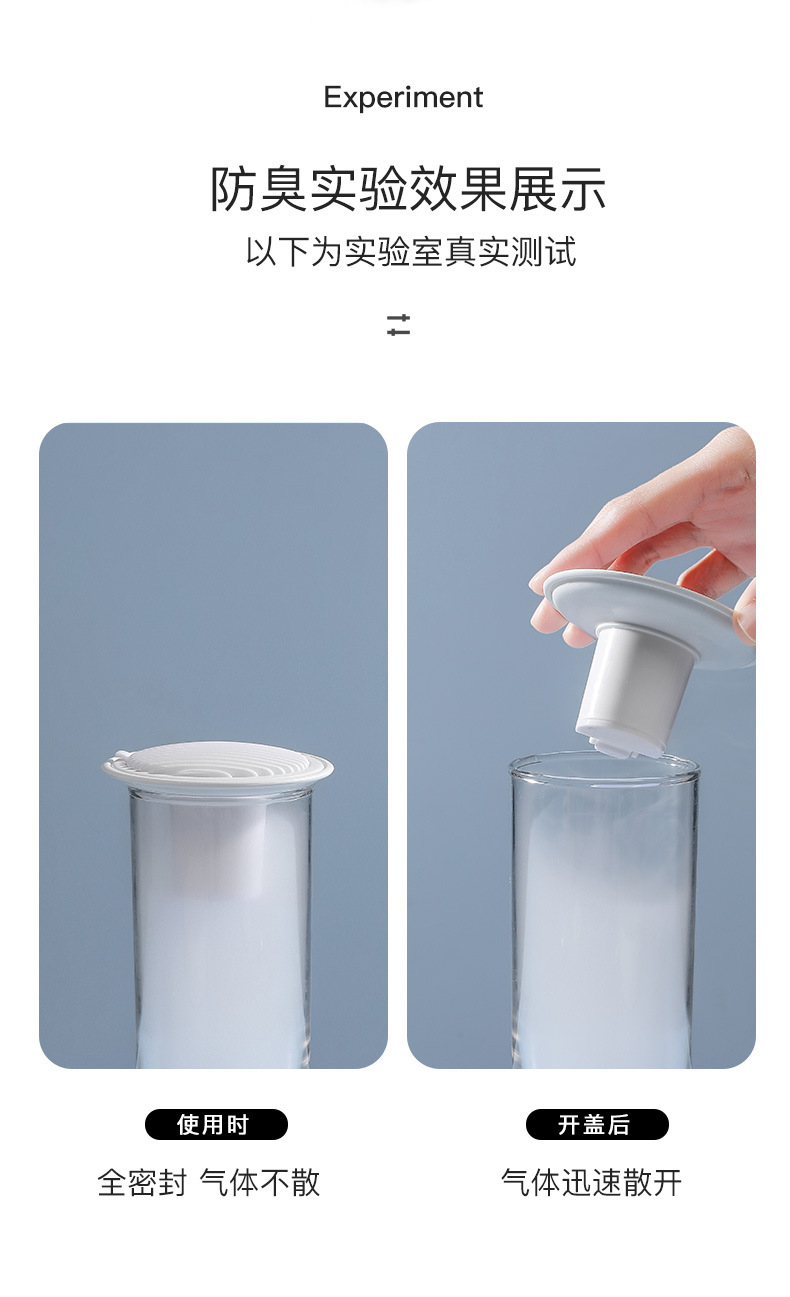 Experiment

防臭实验效果展示

以下为实验室真实测试

使用时

全密封 气体不散

开盖后

气体迅速散开