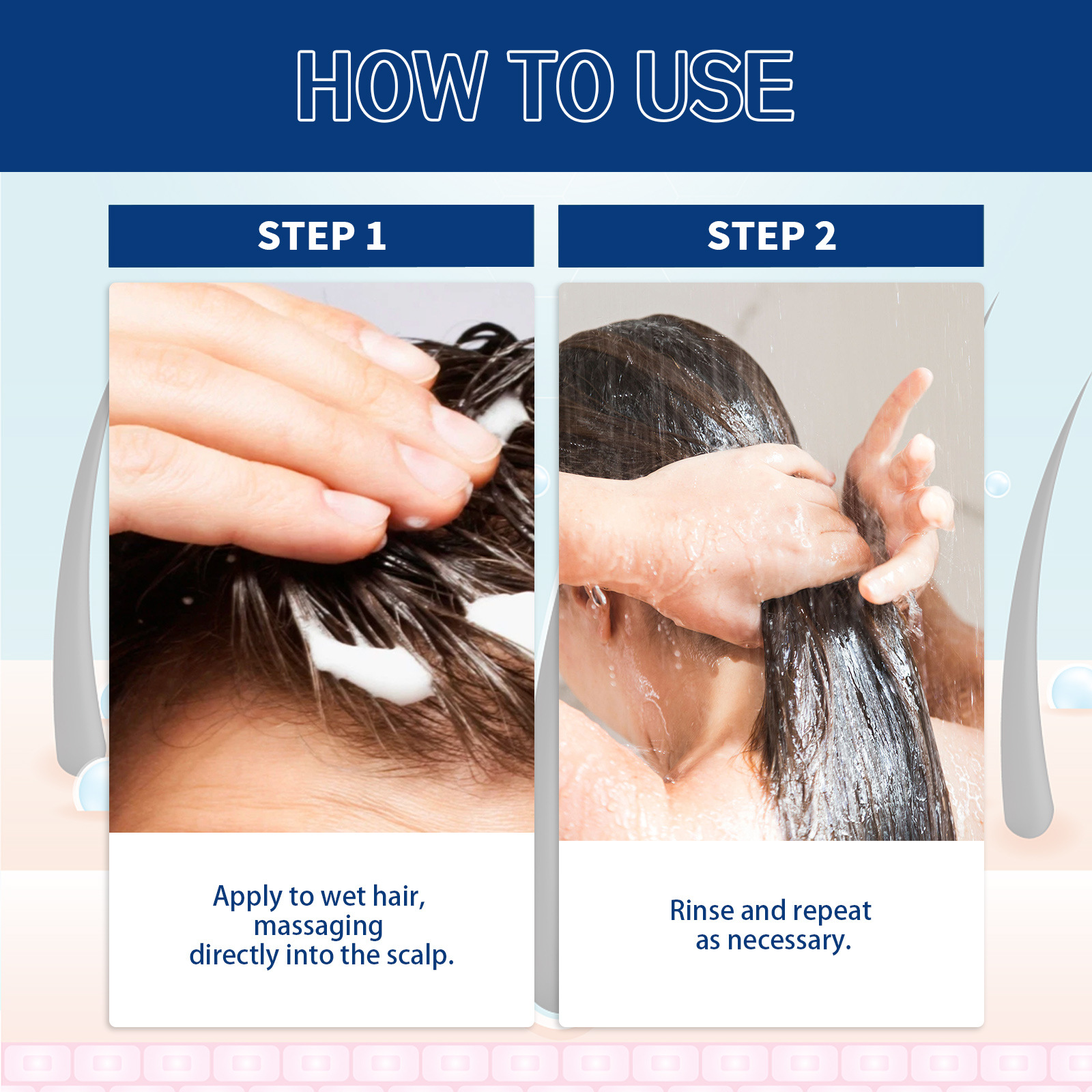 HOW TO USE

STEP 1

Apply to wet hair, massaging directly into the scalp.

STEP 2

Rinse and repeat as necessary.