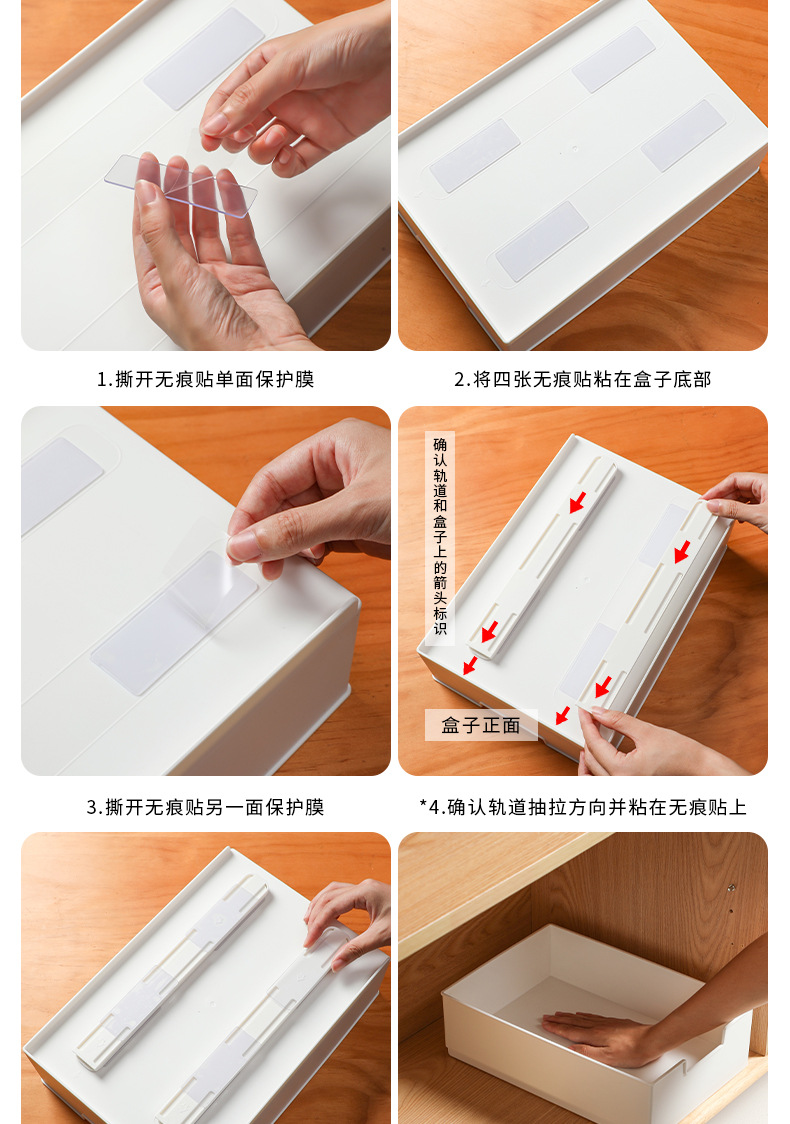 1.撕开无痕贴单面保护膜

2.将四张无痕贴粘在盒子底部

确认轨道和盒子上的箭头标识

盒子正面

3.撕开无痕贴另一面保护膜

*4.确认轨道抽拉方向并粘在无痕贴上