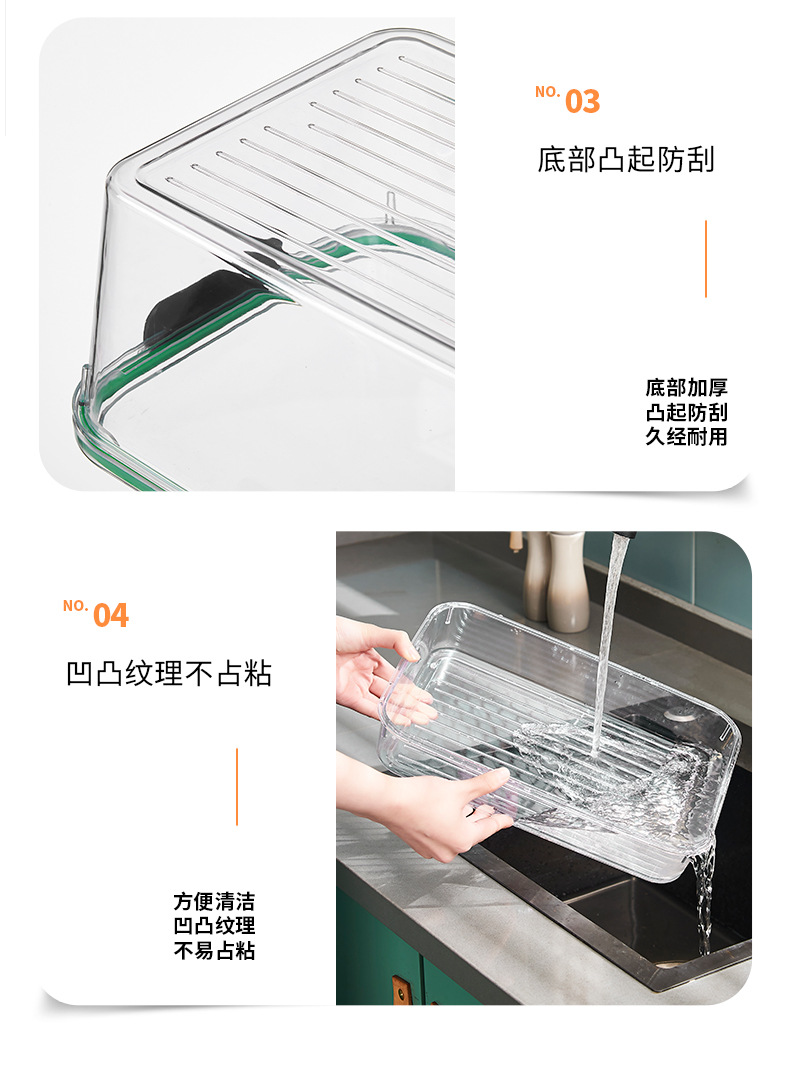 NO. 03

底部凸起防刮

底部加厚
凸起防刮
久经耐用

NO. 04

凹凸纹理不占粘

方便清洁
凹凸纹理
不易占粘