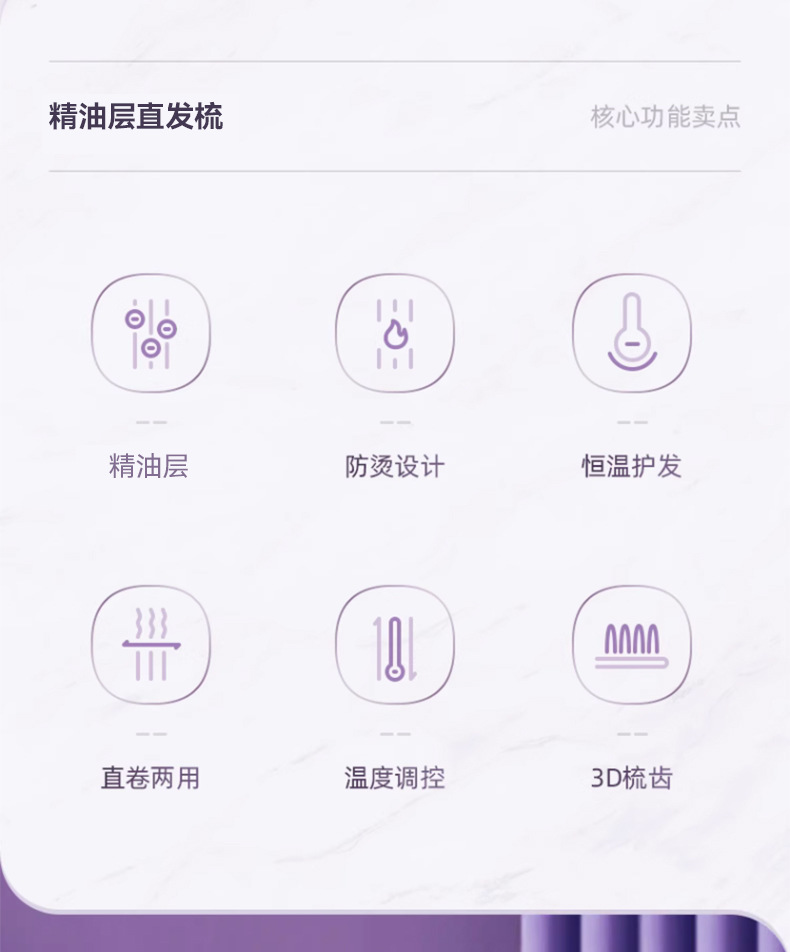 精油层直发梳

核心功能卖点

精油层

防烫设计

恒温护发

直卷两用

温度调控

3D梳齿