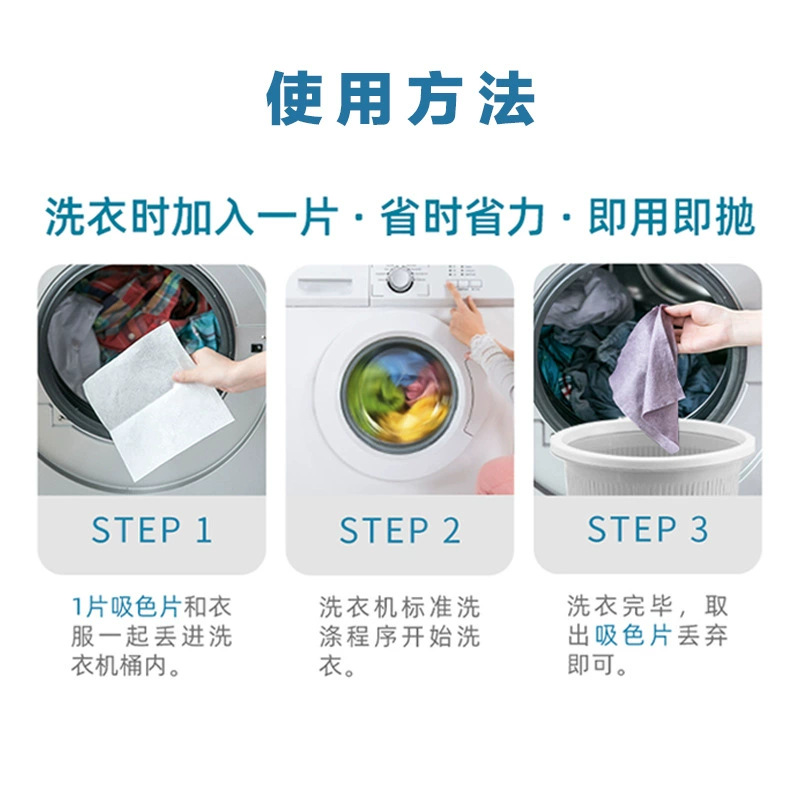 使用方法

洗衣时加入一片·省时省力·即用即抛

STEP 1

1片吸色片和衣服一起丢进洗衣机桶内。

STEP 2

洗衣机标准洗涤程序开始洗衣。

STEP 3

洗衣完毕，取出吸色片丢弃即可。