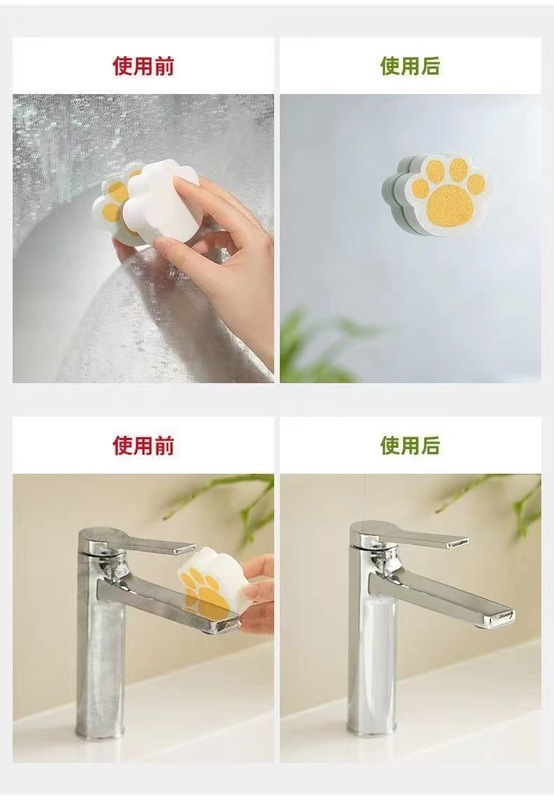 使用前

使用后

使用前

使用后