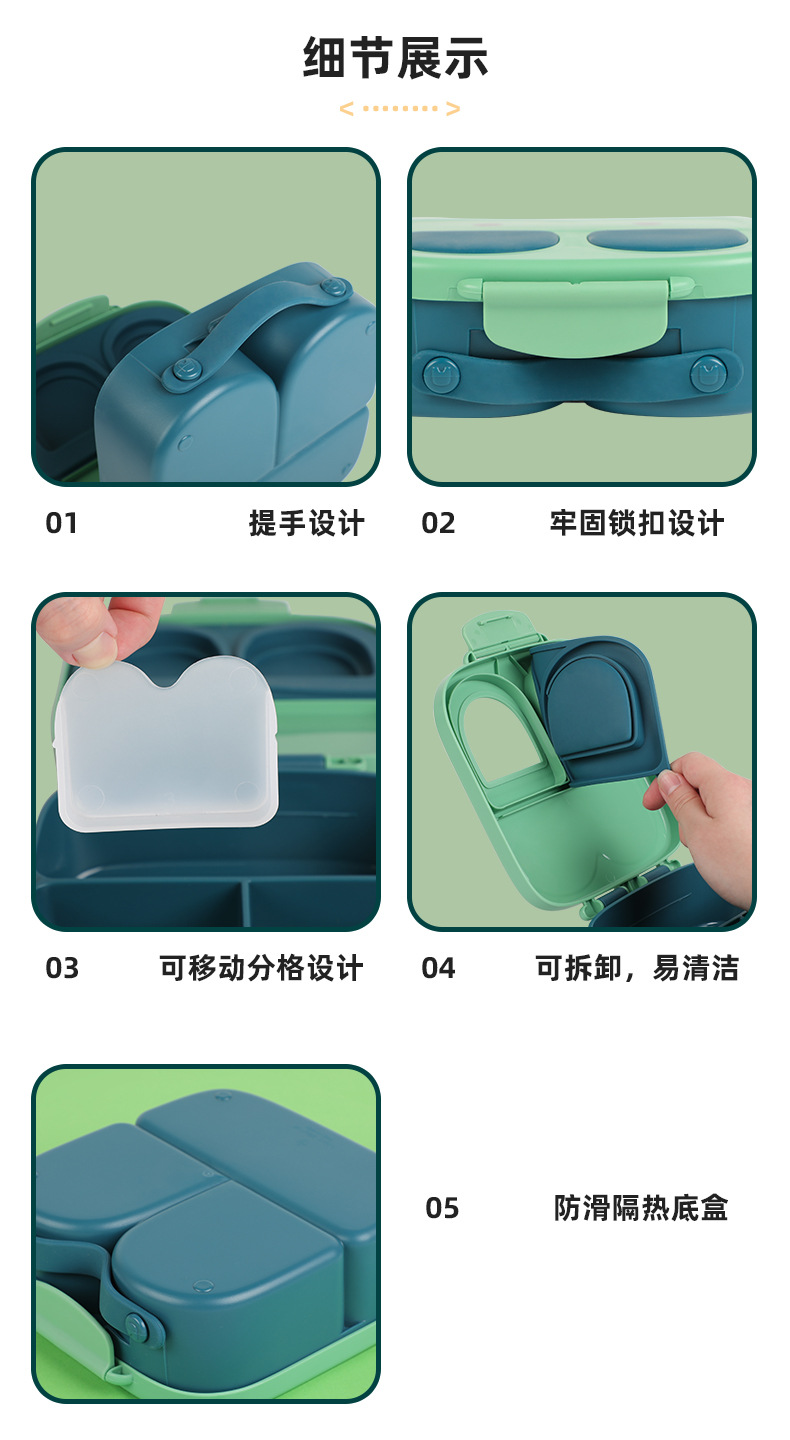 细节展示

01 提手设计

02 牢固锁扣设计

03 可移动分格设计

04 可拆卸，易清洁

05 防滑隔热底盒