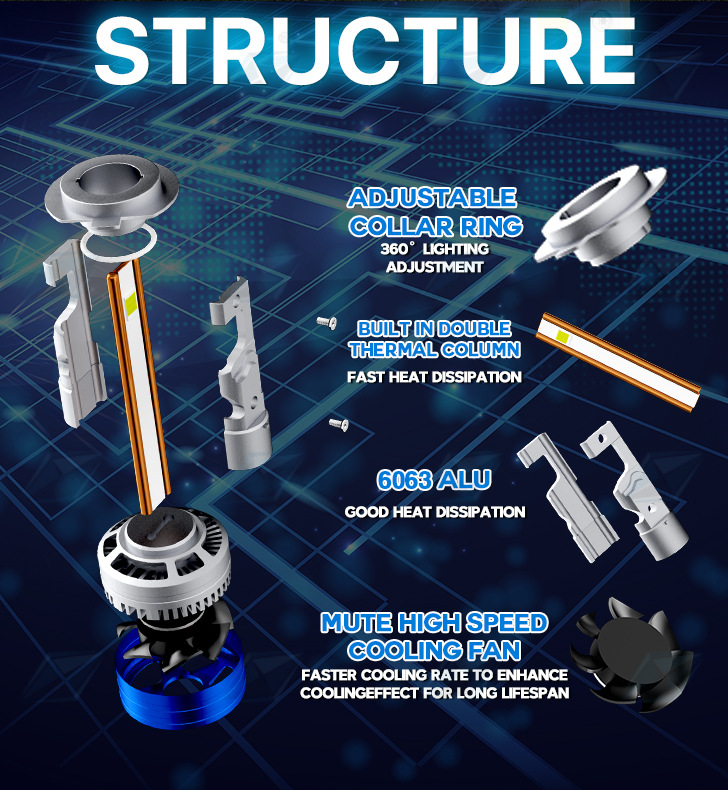 STRUCTURE

ADJUSTABLE COLLAR RING
360° LIGHTING ADJUSTMENT

BUILT IN DOUBLE THERMAL COLUMN
FAST HEAT DISSIPATION

6063 ALU
GOOD HEAT DISSIPATION

MUTE HIGH SPEED COOLING FAN
FASTER COOLING RATE TO ENHANCE COOLINGEFFECT FOR LONG LIFESPAN