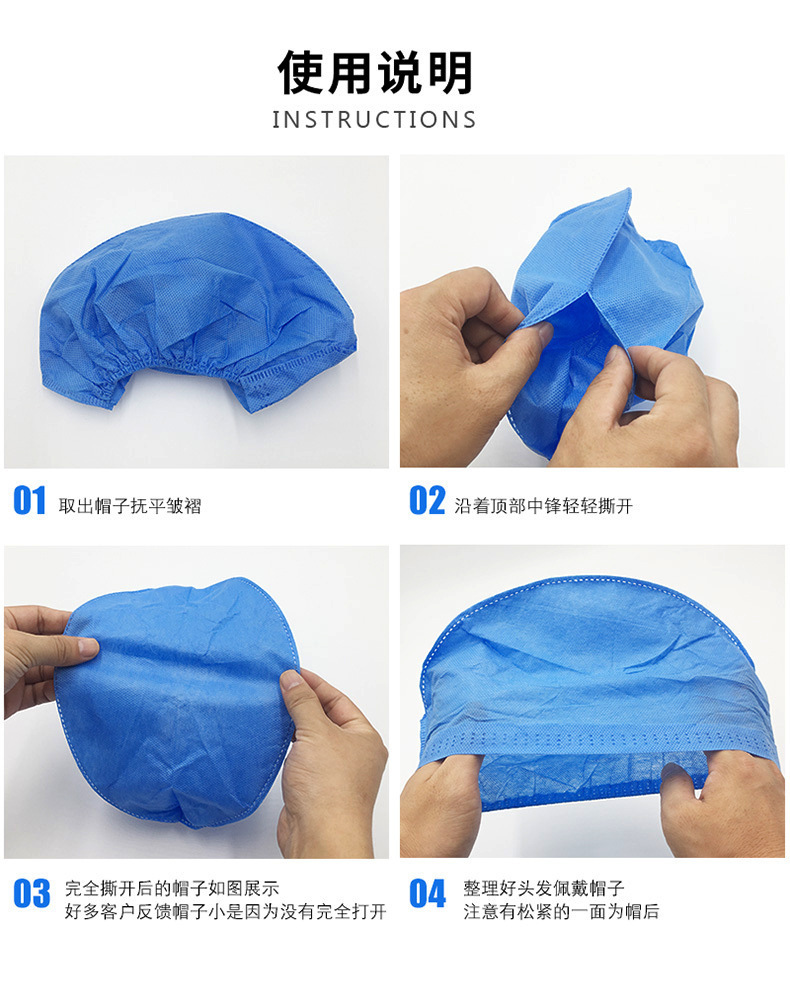 使用说明
INSTRUCTIONS

01 取出帽子抚平皱褶

02 沿着顶部中锋轻轻撕开

03 完全撕开后的帽子如图展示
好多客户反馈帽子小是因为没有完全打开

04 整理好头发佩戴帽子
注意有松紧的一面为帽后