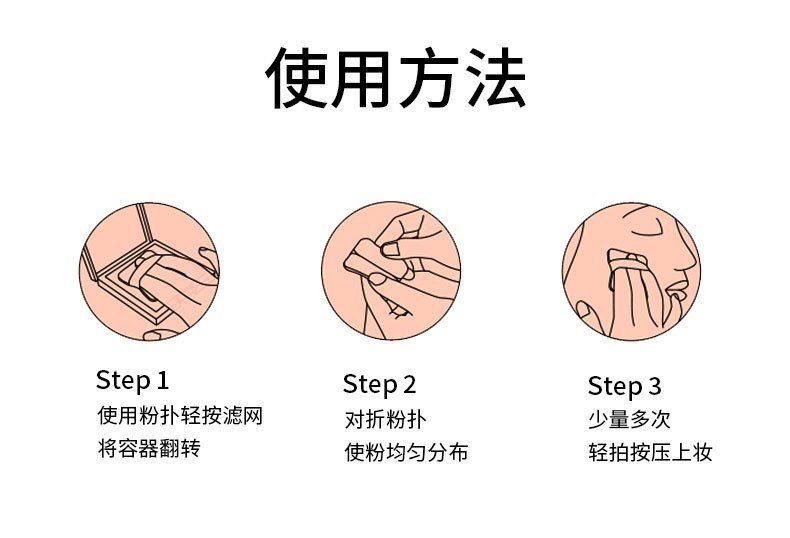 使用方法

Step 1
使用粉扑轻按滤网
将容器翻转

Step 2
对折粉扑
使粉均匀分布

Step 3
少量多次
轻拍按压上妆