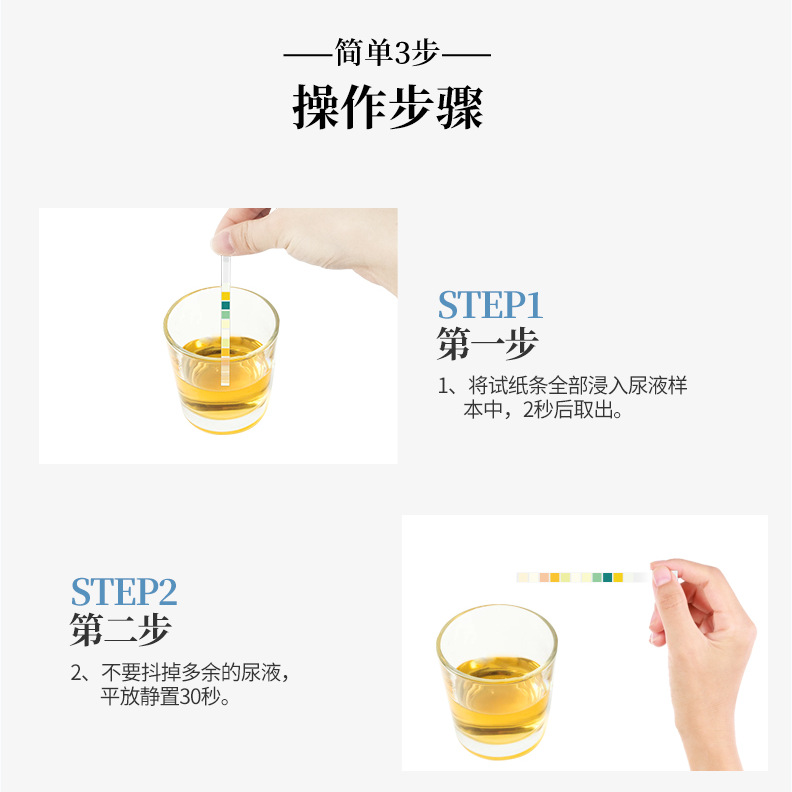 ——简单3步——

操作步骤

STEP1
第一步

1、将试纸条全部浸入尿液样本中，2秒后取出。

STEP2
第二步

2、不要抖掉多余的尿液，平放静置30秒。