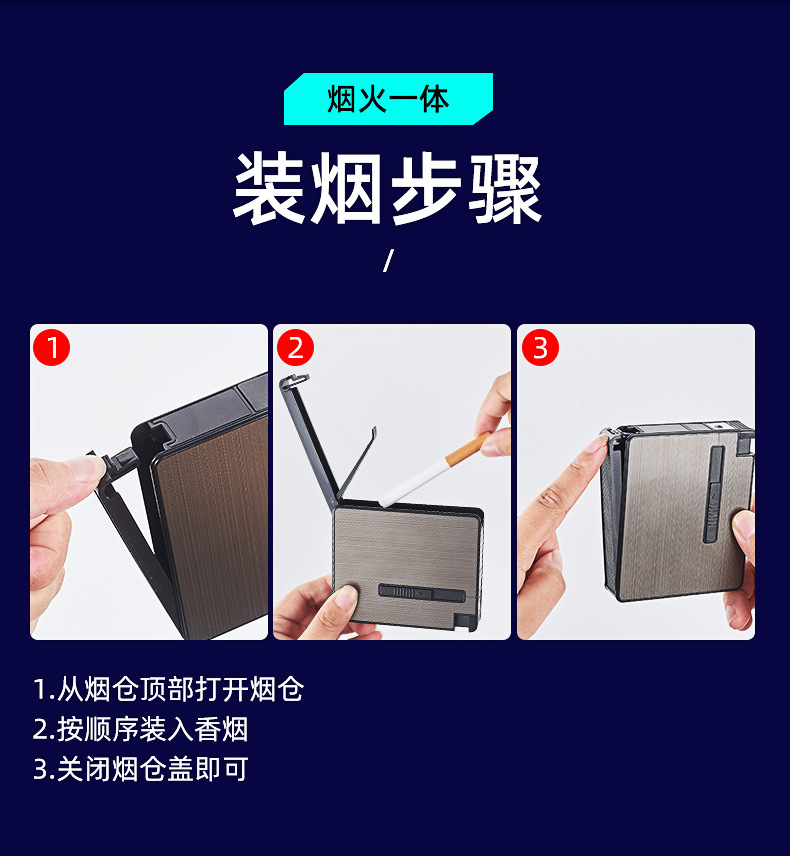 烟火一体

装烟步骤

/

1

2

3

1.从烟仓顶部打开烟仓
2.按顺序装入香烟
3.关闭烟仓盖即可