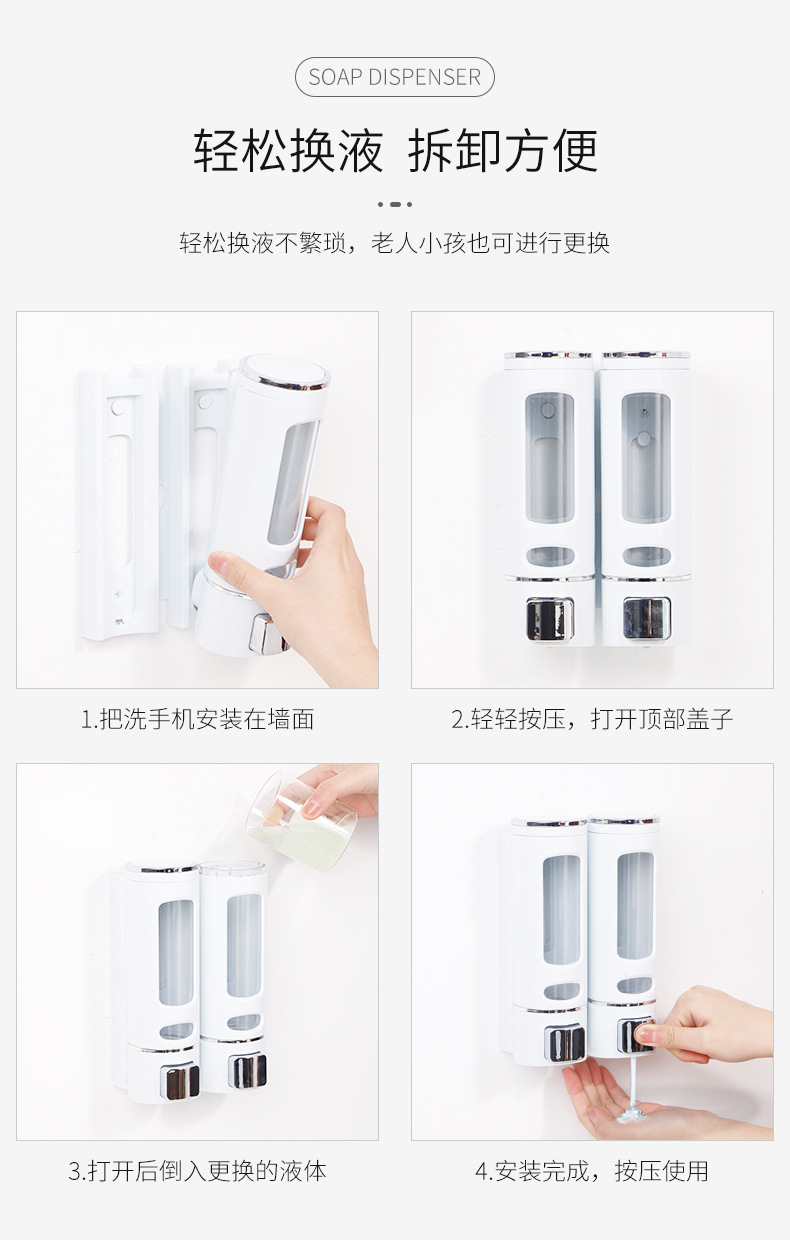 SOAP DISPENSER

轻松换液 拆卸方便

轻松换液不繁琐，老人小孩也可进行更换

1.把洗手机安装在墙面

2.轻轻按压，打开顶部盖子

3.打开后倒入更换的液体

4.安装完成，按压使用