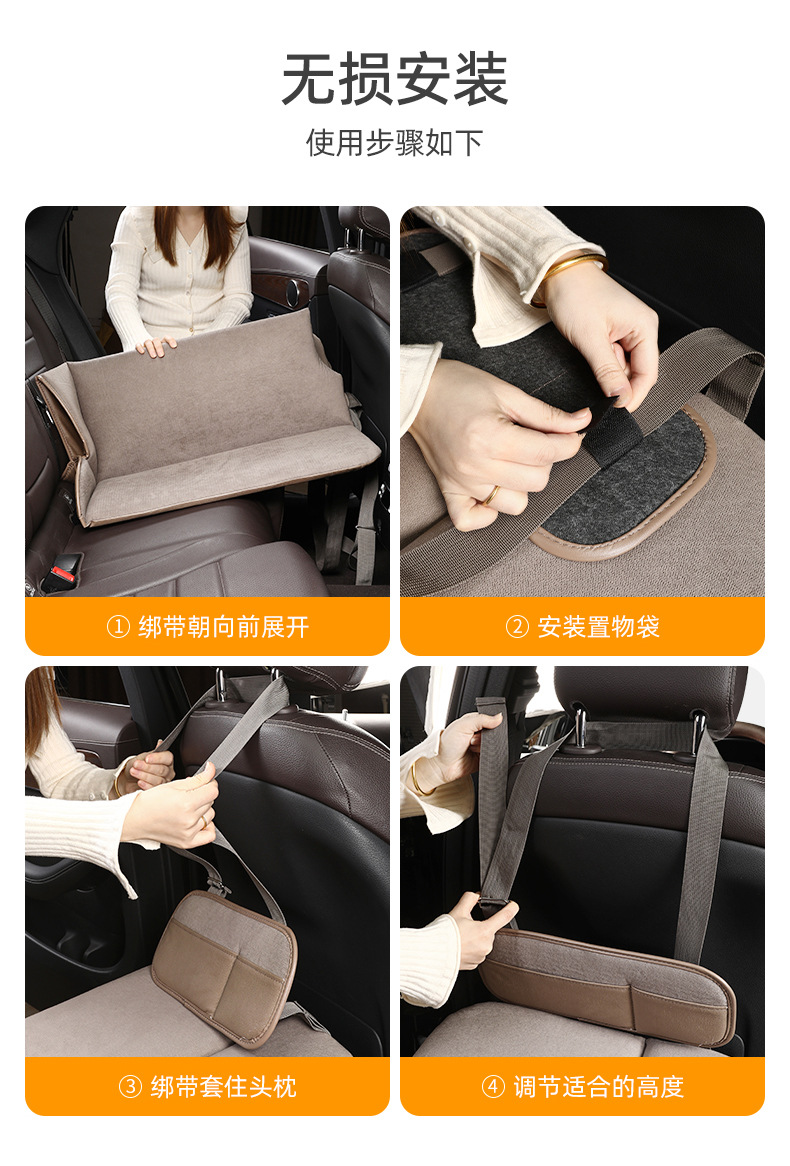 无损安装

使用步骤如下

① 绑带朝向前展开

② 安装置物袋

③ 绑带套住头枕

④ 调节适合的高度