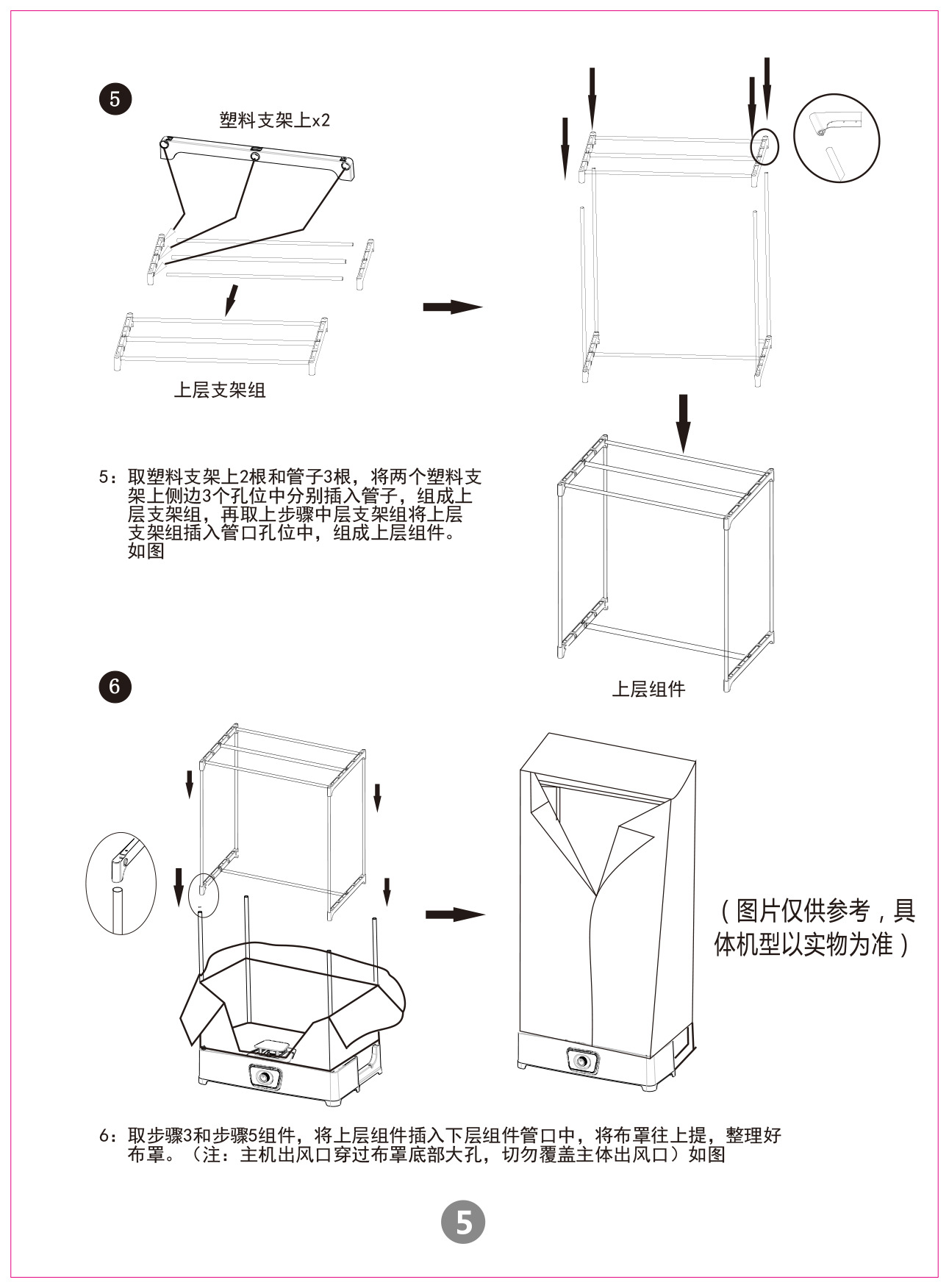 5

塑料支架上x2

上层支架组

5：取塑料支架上2根和管子3根，将两个塑料支架上侧边3个孔位中分别插入管子，组成上层支架组，再取上步骤中层支架组将上层支架组插入管口孔位中，组成上层组件。如图

上层组件

6

（图片仅供参考，具体机型以实物为准）

6：取步骤3和步骤5组件，将上层组件插入下层组件管口中，将布罩往上提，整理好布罩。（注：主机出风口穿过布罩底部大孔，切勿覆盖主体出风口）如图

5