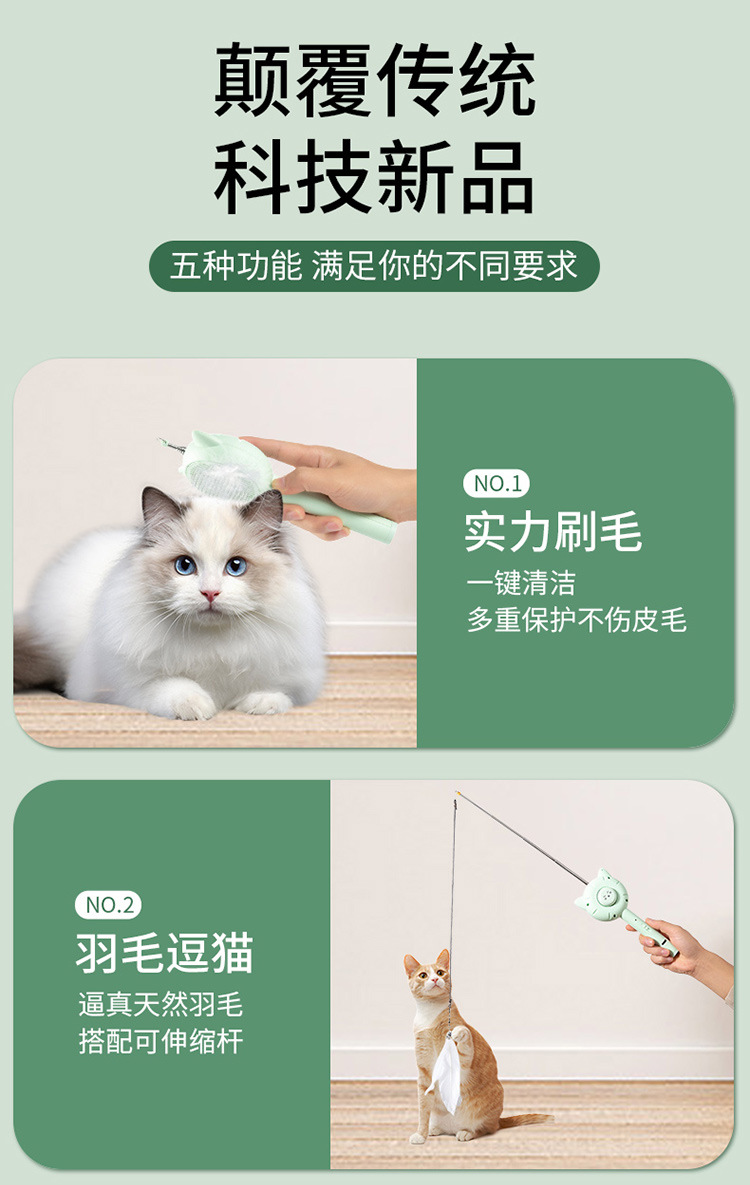 颠覆传统
科技新品

五种功能 满足你的不同要求

NO.1
实力刷毛
一键清洁
多重保护不伤皮毛

NO.2
羽毛逗猫
逼真天然羽毛
搭配可伸缩杆