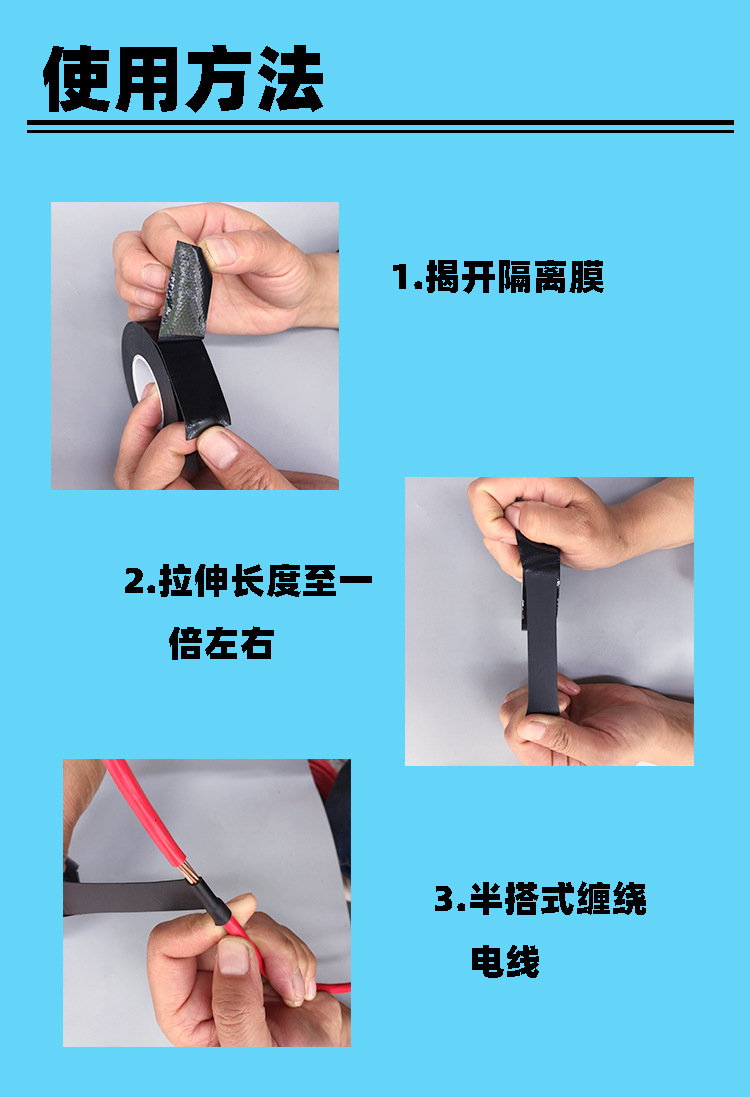 使用方法

1.揭开隔离膜

2.拉伸长度至一倍左右

3.半搭式缠绕电线