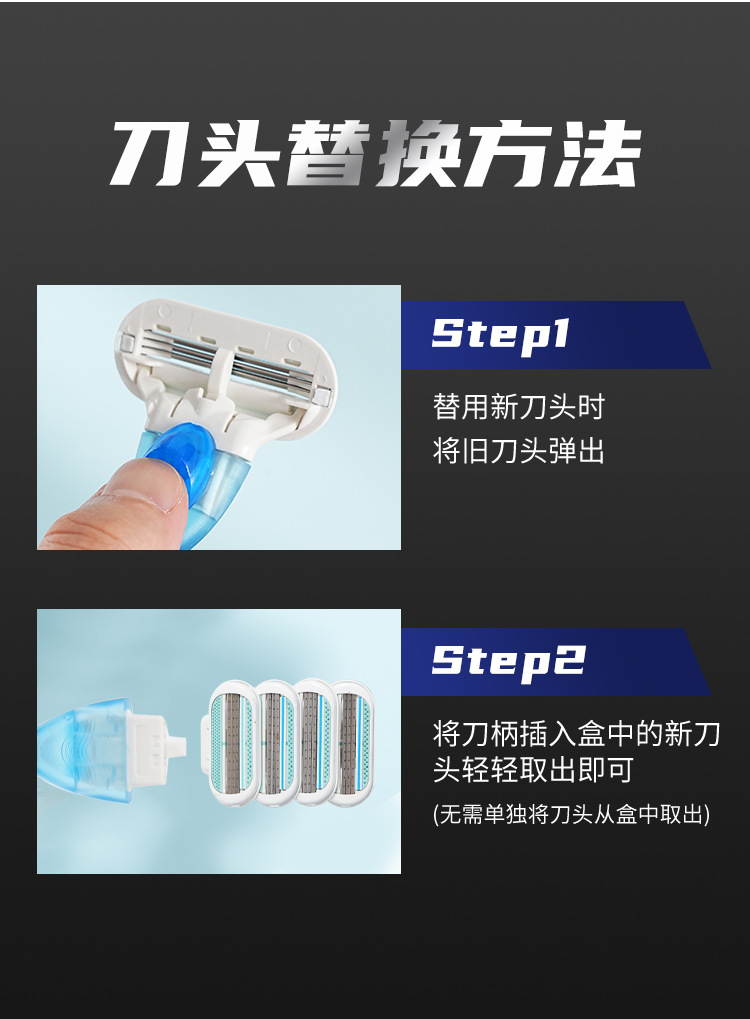 刀头替换方法

Step1

替用新刀头时
将旧刀头弹出

Step2

将刀柄插入盒中的新刀头轻轻取出即可
(无需单独将刀头从盒中取出)