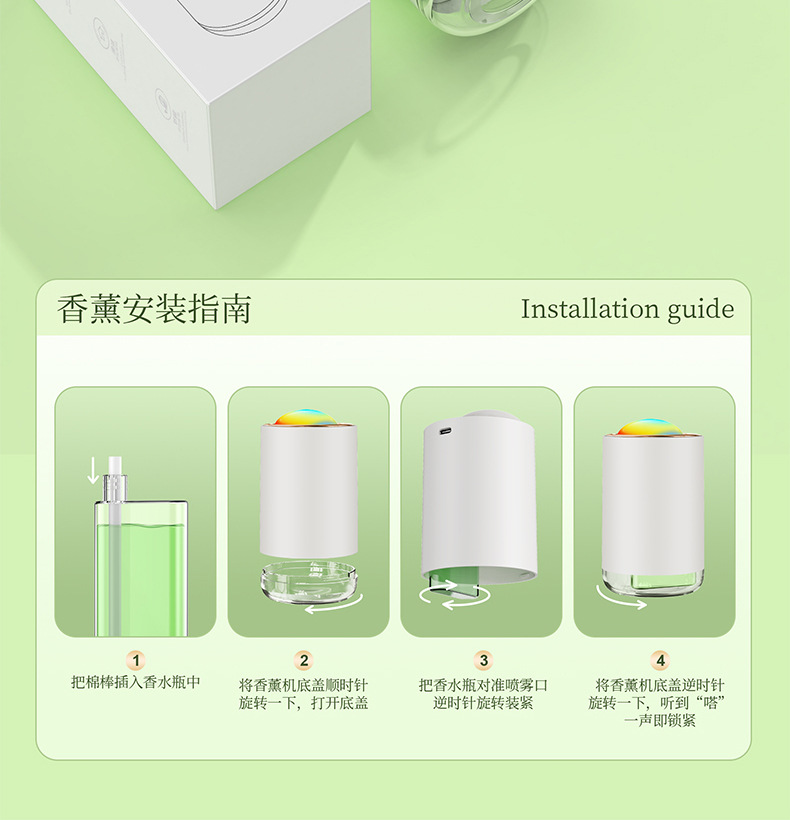 香薰安装指南

Installation guide

1
把棉棒插入香水瓶中

2
将香薰机底盖顺时针旋转一下，打开底盖

3
把香水瓶对准喷雾口逆时针旋转装紧

4
将香薰机底盖逆时针旋转一下，听到“嗒”一声即锁紧