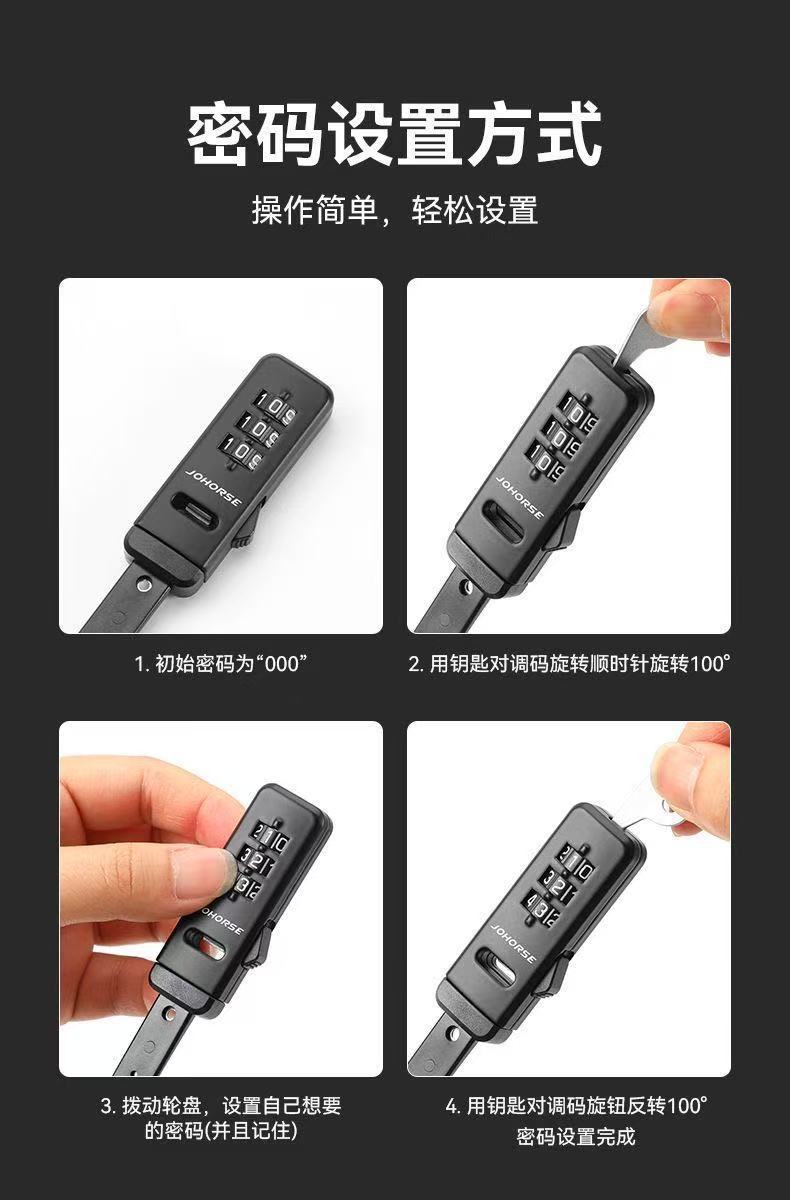 密码设置方式

操作简单，轻松设置

JOHORSE

1. 初始密码为“000”

JOHORSE

2. 用钥匙对调码旋转顺时针旋转100°

JOHORSE

3. 拨动轮盘，设置自己想要的密码(并且记住)

JOHORSE

4. 用钥匙对调码旋钮反转100°
密码设置完成